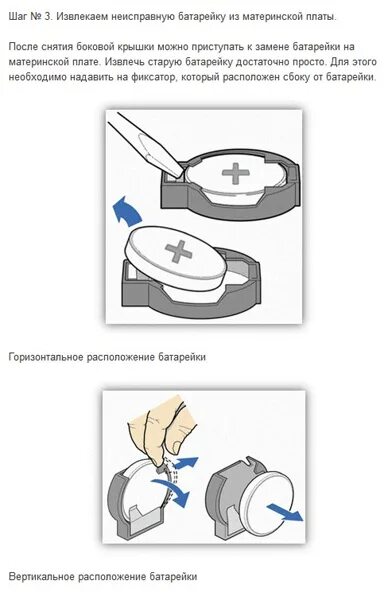 Шаг № 3. Извлекаем неисправную батарейку из материнской платы.

После снятия боковой крышки можно приступать к замене батарейки на материнской плате. Извлечь старую батарейку достаточно просто. Для этого необходимо надавить на фиксатор, который расположен сбоку от батарейки.

Горизонтальное расположение батарейки

Вертикальное расположение батарейки