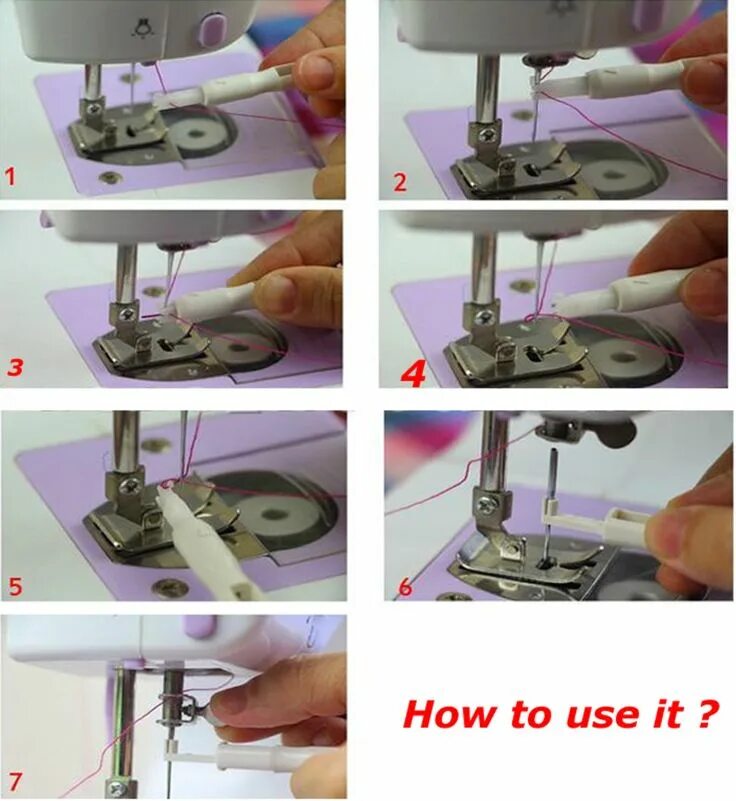 1

2

3

4

5

6

7

How to use it ?