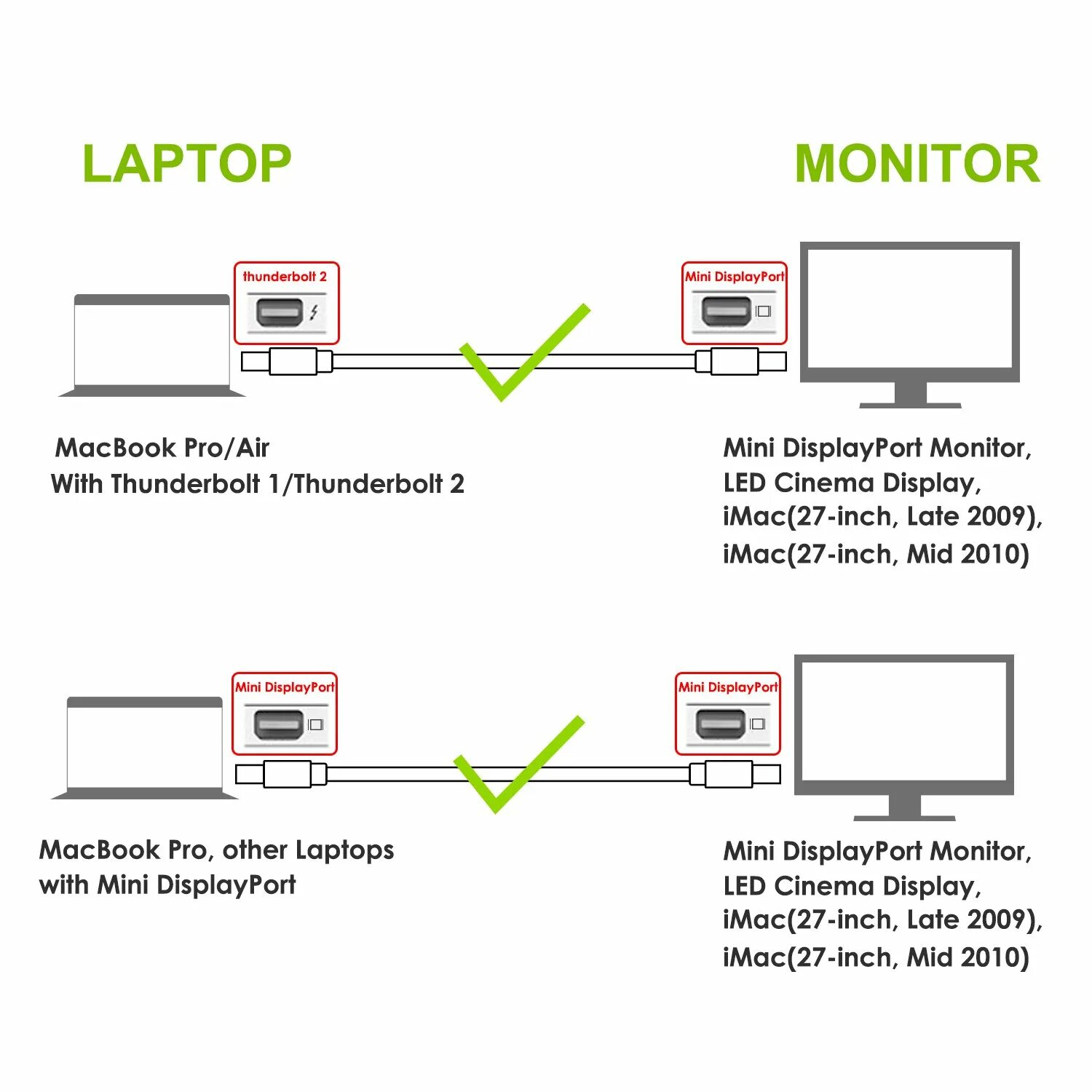 LAPTOP

MONITOR

thunderbolt 2

Mini DisplayPort

MacBook Pro/Air
With Thunderbolt 1/Thunderbolt 2

Mini DisplayPort Monitor,
LED Cinema Display,
iMac(27-inch, Late 2009),
iMac(27-inch, Mid 2010)

Mini DisplayPort

Mini DisplayPort

MacBook Pro, other Laptops
with Mini DisplayPort

Mini DisplayPort Monitor,
LED Cinema Display,
iMac(27-inch, Late 2009),
iMac(27-inch, Mid 2010)