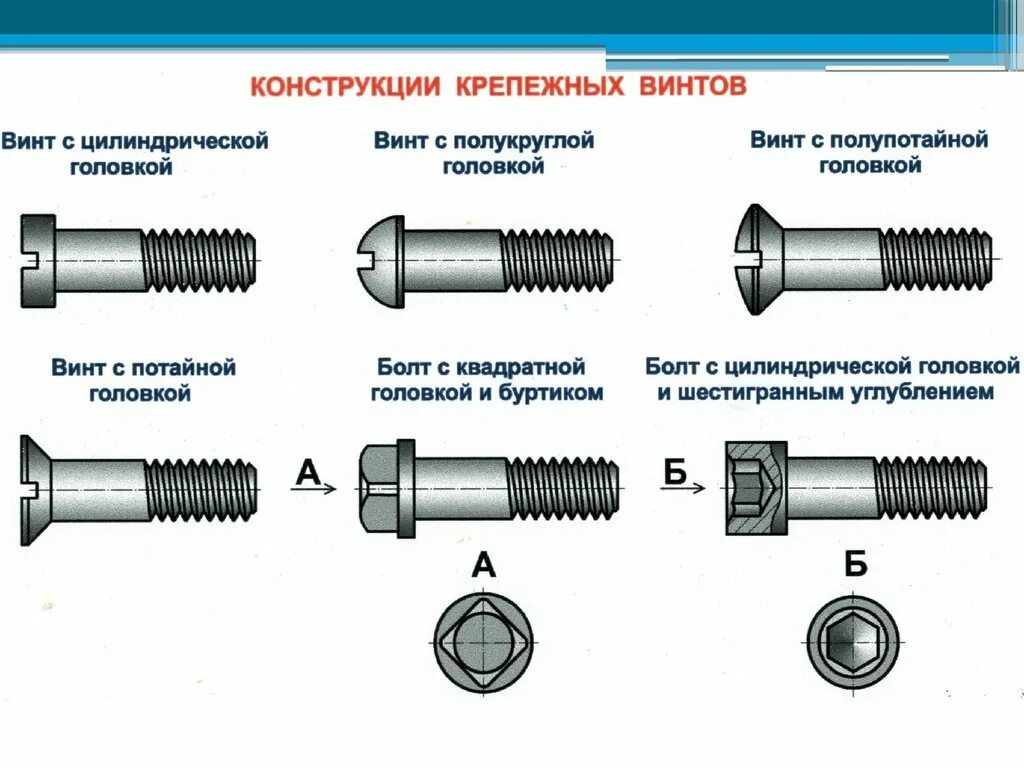 КОНСТРУКЦИИ КРЕПЕЖНЫХ ВИНТОВ

Винт с цилиндрической головкой

Винт с полукруглой головкой

Винт с полупотайной головкой

Винт с потайной головкой

Болт с квадратной головкой и буртиком

Болт с цилиндрической головкой и шестигранным углублением

А

Б

А

Б