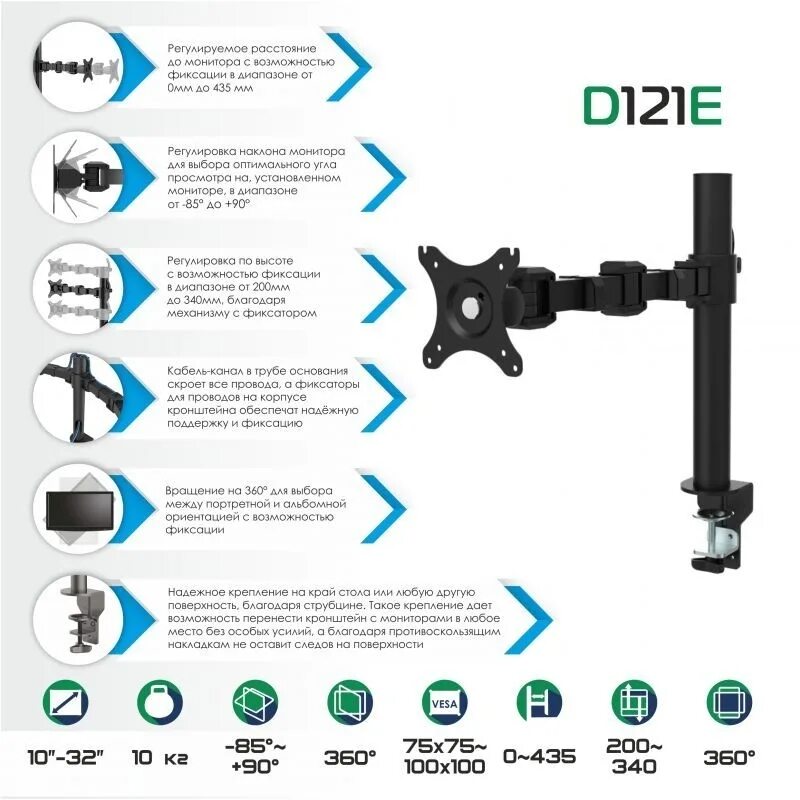 Регулируемое расстояние до монитора с возможностью фиксации в диапазоне от 0мм до 435 мм

D121E

Регулировка наклона монитора для выбора оптимального угла просмотра на, установленном мониторе, в диапазоне от -85° до +90°

Регулировка по высоте с возможностью фиксации в диапазоне от 200мм до 340мм, благодаря механизму с фиксатором

Кабель-канал в трубе основания скроет все провода, а фиксаторы для проводов на корпусе кронштейна обеспечат надёжную поддержку и фиксацию

Вращение на 360° для выбора между портретной и альбомной ориентацией с возможностью фиксации

Надежное крепление на край стола или любую другую поверхность, благодаря струбцине. Такое крепление дает возможность перенести кронштейн с мониторами в любое место без особых усилий, а благодаря противоскользящим накладкам не оставит следов на поверхности

VESA

10"-32"

10 кг

-85°~ +90°

360°

75x75~ 100x100

0~435

200~ 340

360°