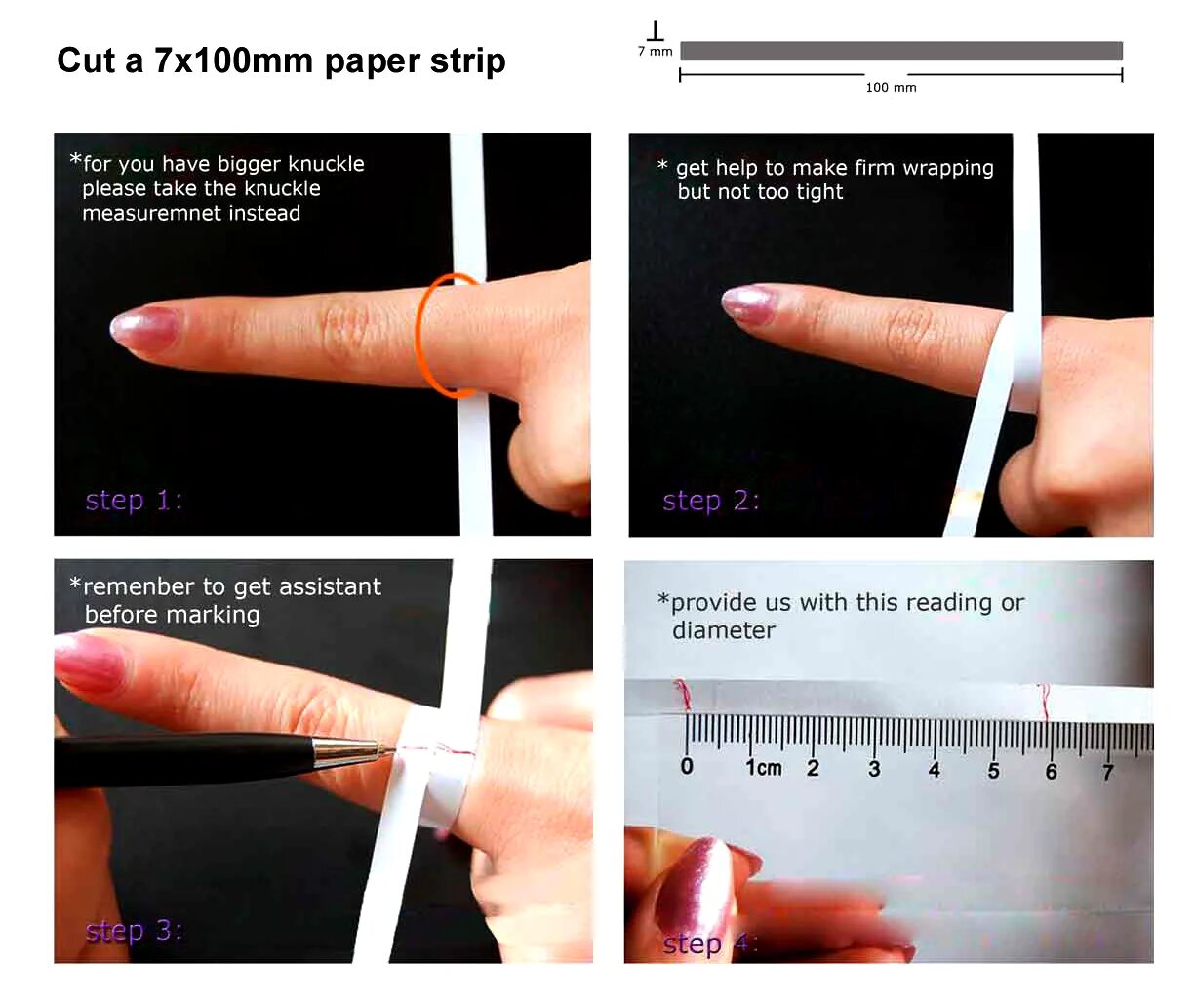 Cut a 7x100mm paper strip

7 mm

100 mm

*for you have bigger knuckle please take the knuckle measuremnet instead

step 1:

* get help to make firm wrapping but not too tight

step 2:

*remenber to get assistant before marking

step 3:

*provide us with this reading or diameter

0 1cm 2 3 4 5 6 7

step 4: