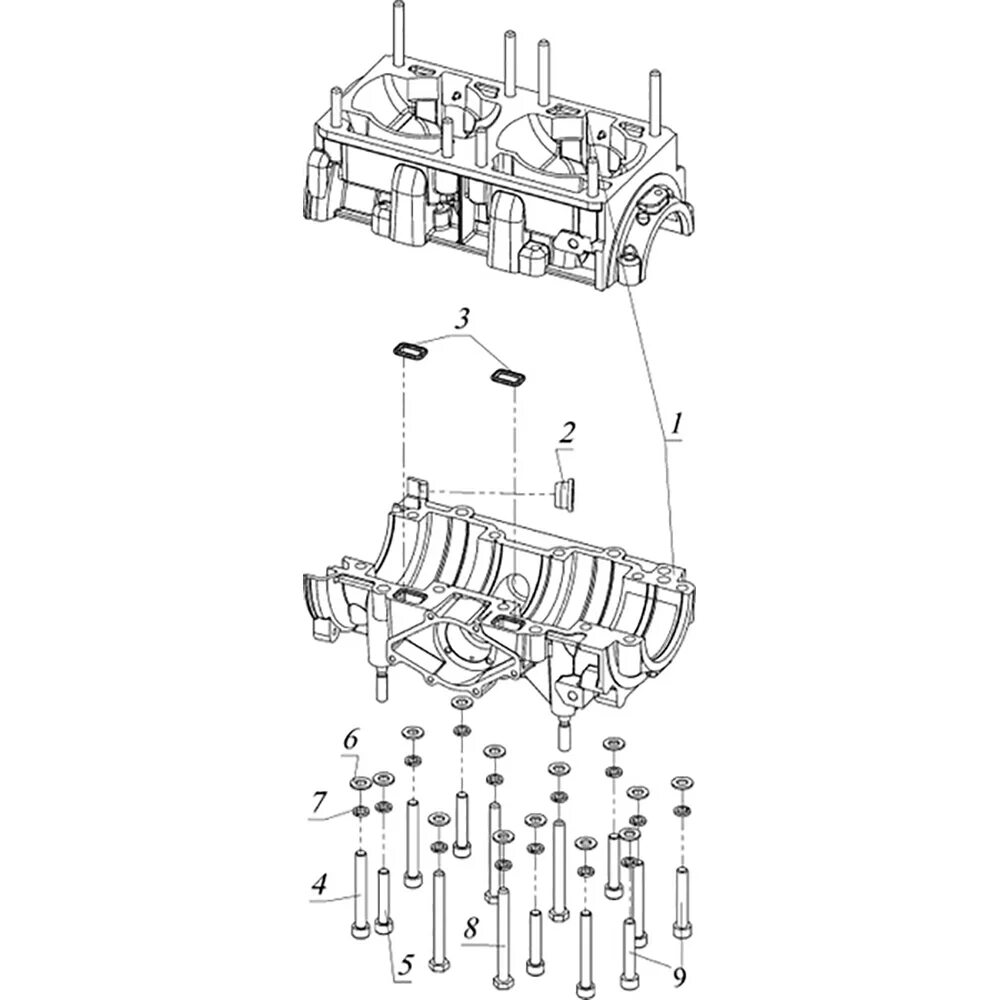 3
2
1
6
7
4
5
8
9