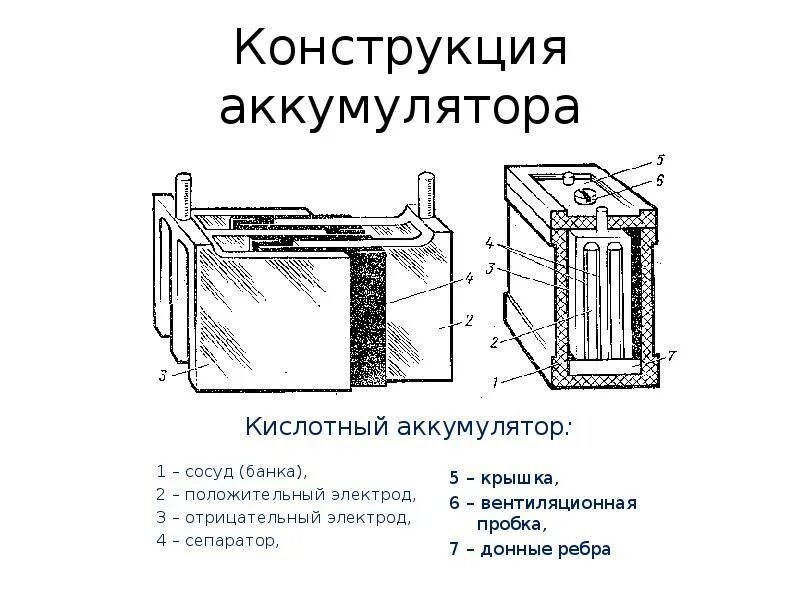 Конструкция аккумулятора

4

2

3

5

6

4

3

2

1

7

Кислотный аккумулятор:

1 – сосуд (банка),
2 – положительный электрод,
3 – отрицательный электрод,
4 – сепаратор,

5 – крышка,
6 – вентиляционная пробка,
7 – донные ребра