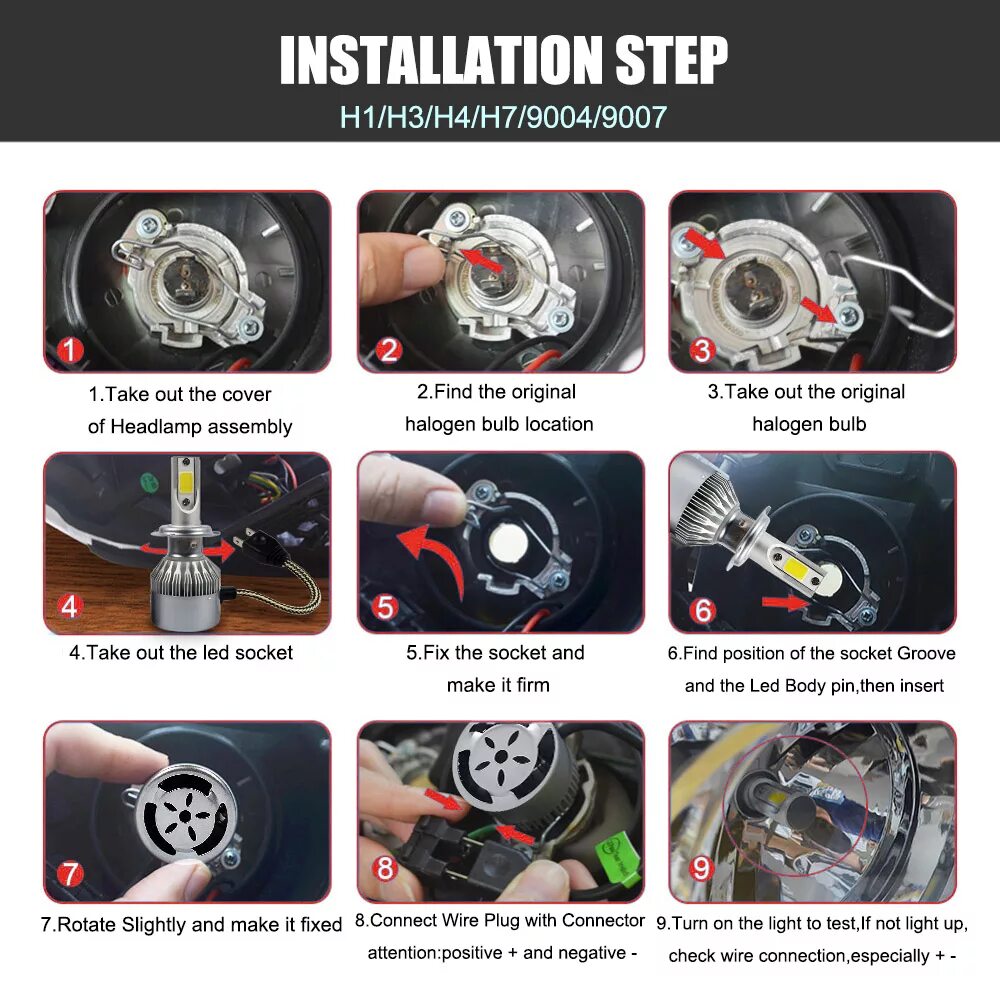 INSTALLATION STEP
H1/H3/H4/H7/9004/9007

1

1.Take out the cover of Headlamp assembly

2

2.Find the original halogen bulb location

3

3.Take out the original halogen bulb

4

4.Take out the led socket

5

5.Fix the socket and make it firm

6

6.Find position of the socket Groove and the Led Body pin,then insert

7

7.Rotate Slightly and make it fixed

8

8.Connect Wire Plug with Connector attention:positive + and negative -

9

9.Turn on the light to test,If not light up, check wire connection,especially + -