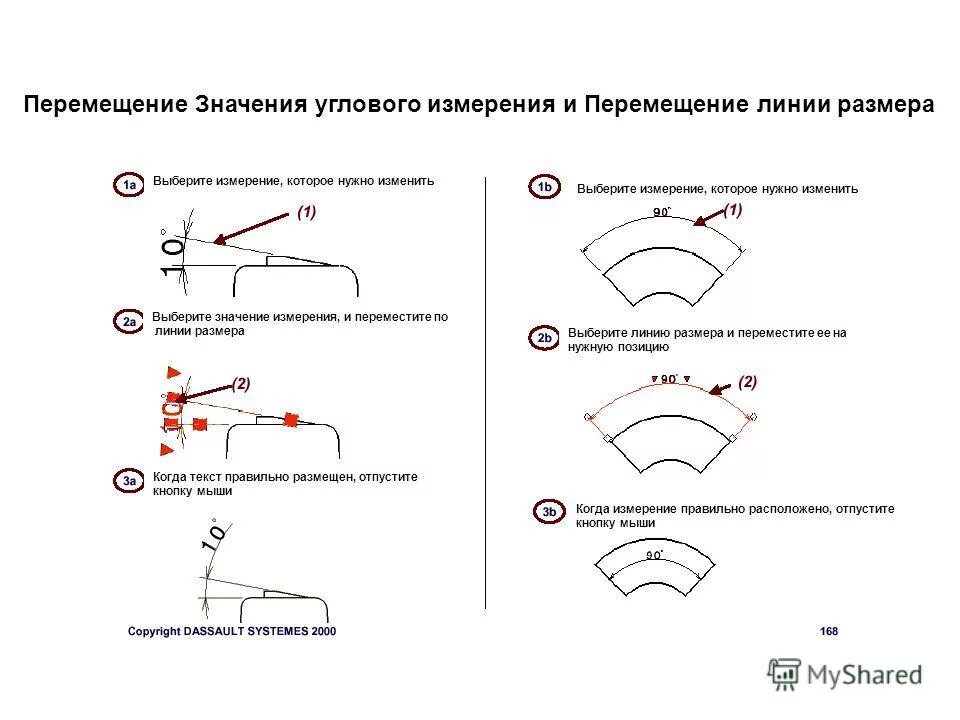 Перемещение Значения углового измерения и Перемещение линии размера

1a Выберите измерение, которое нужно изменить

(1)

10°

2a Выберите значение измерения, и переместите по линии размера

(2)

10°

3a Когда текст правильно размещен, отпустите кнопку мыши

10°

1b Выберите измерение, которое нужно изменить

90°

(1)

2b Выберите линию размера и переместите ее на нужную позицию

90°

(2)

3b Когда измерение правильно расположено, отпустите кнопку мыши

90°

Copyright DASSAULT SYSTEMES 2000

168

MyShared