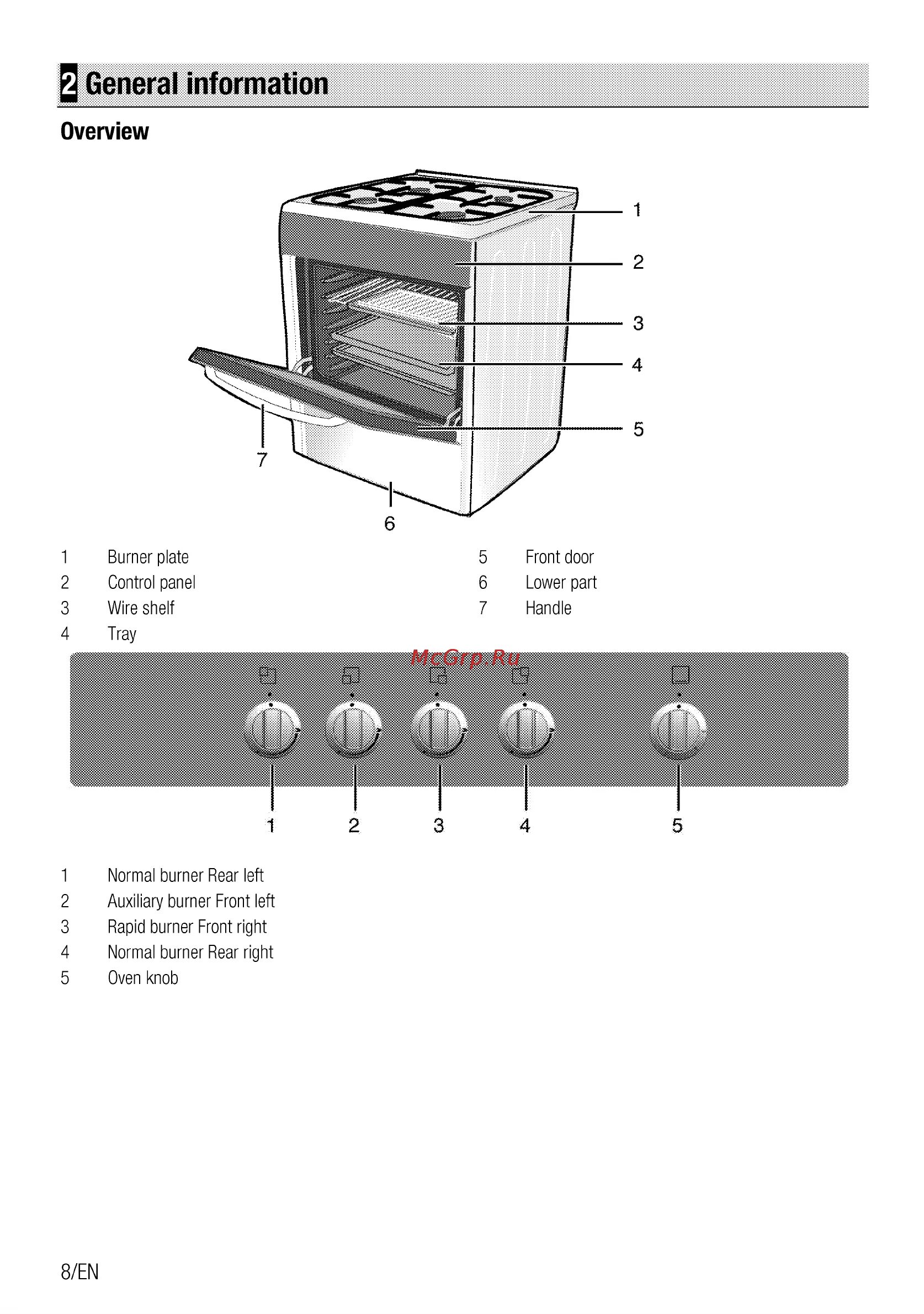 2 General information

Overview

1
2
3
4
5
7
6

1 Burner plate
2 Control panel
3 Wire shelf
4 Tray

5 Front door
6 Lower part
7 Handle

McGrp.Ru

1 2 3 4 5

1 Normal burner Rear left
2 Auxiliary burner Front left
3 Rapid burner Front right
4 Normal burner Rear right
5 Oven knob

8/EN