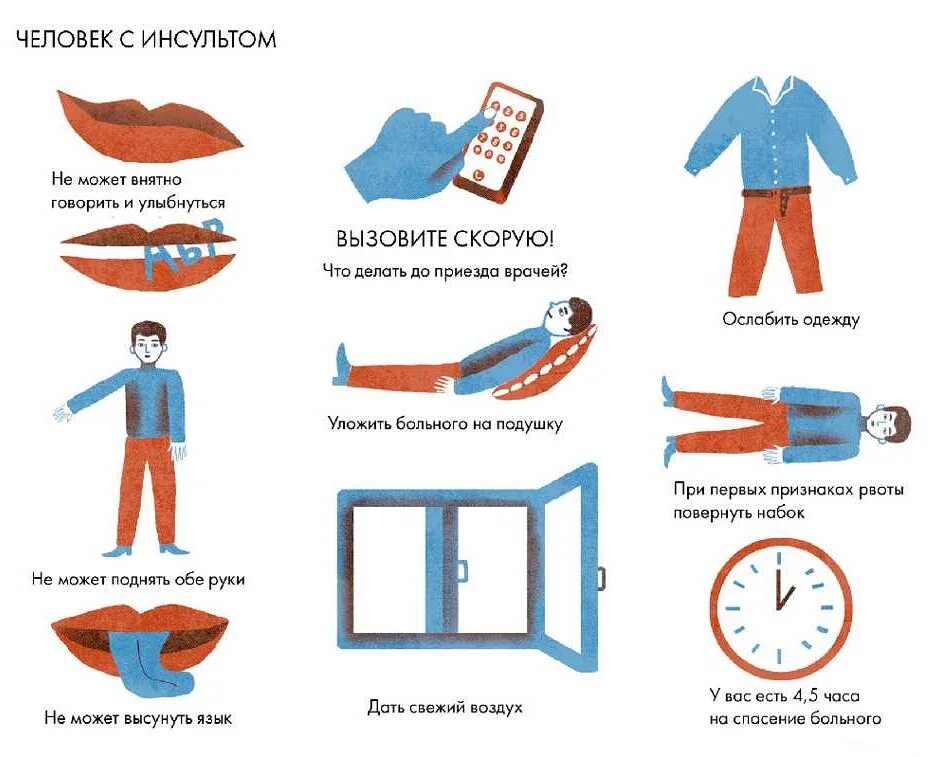 ЧЕЛОВЕК С ИНСУЛЬТОМ

Не может внятно говорить и улыбнуться

АБР

Не может поднять обе руки

Не может высунуть язык

ВЫЗОВИТЕ СКОРУЮ!

Что делать до приезда врачей?

Уложить больного на подушку

Дать свежий воздух

Ослабить одежду

При первых признаках рвоты повернуть набок

У вас есть 4,5 часа на спасение больного