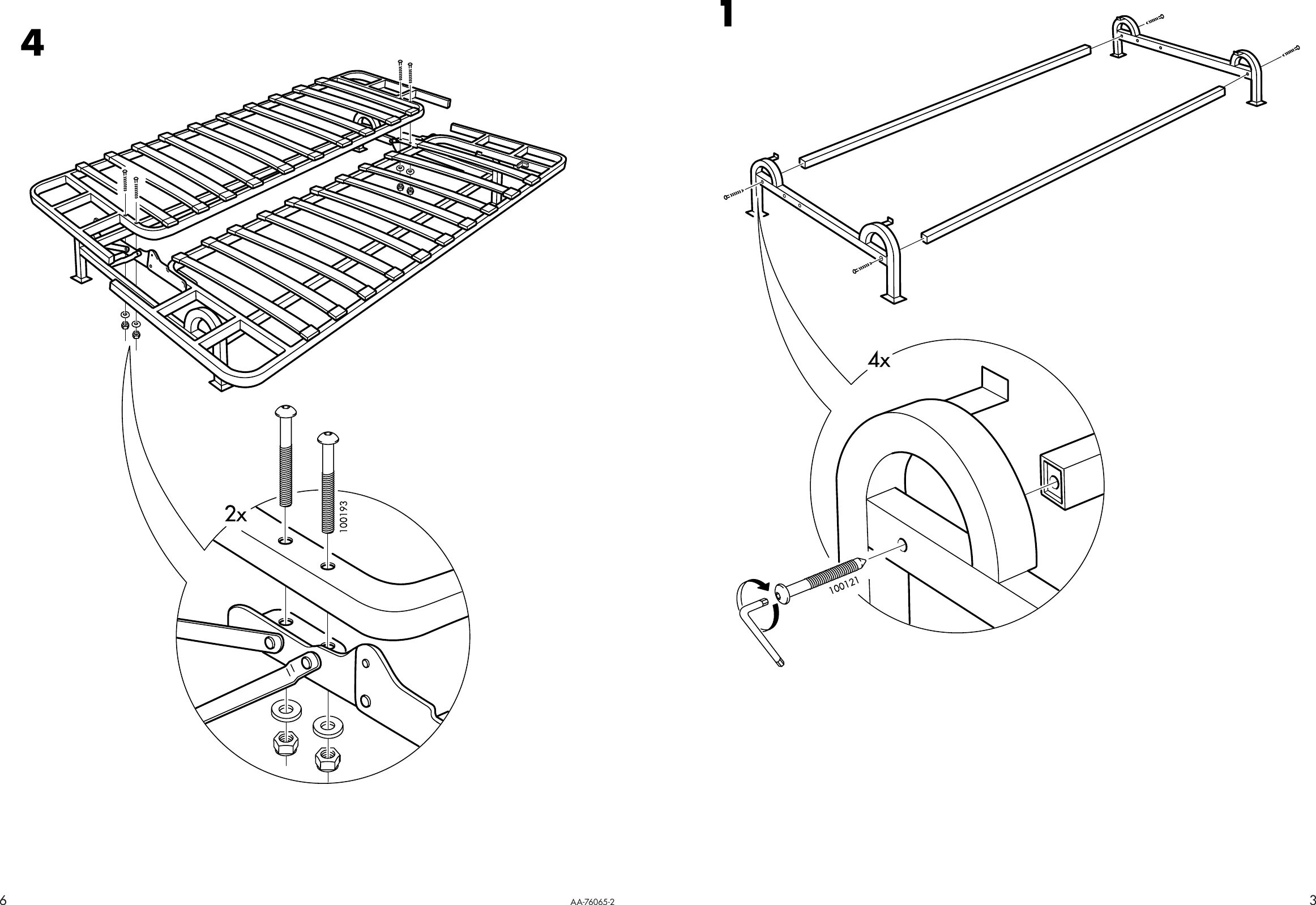 4

2x

100193

1

4x

100121

6

AA-76065-2

3