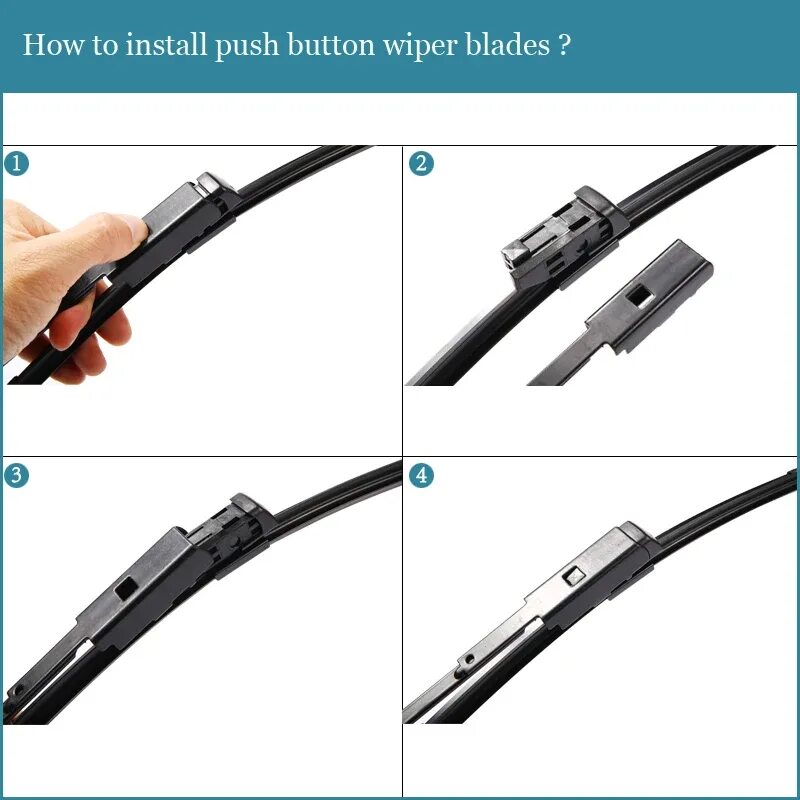 How to install push button wiper blades ?

1

2

3

4