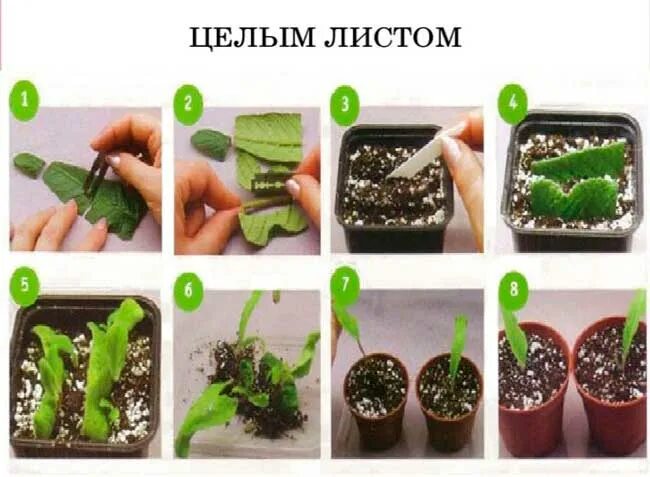 ЦЕЛЫМ ЛИСТОМ

1

2

3

4

5

6

7

8