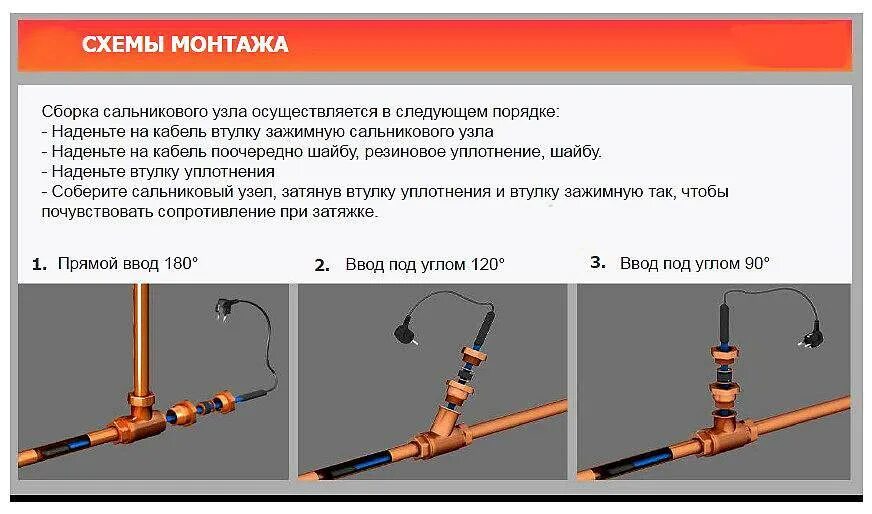 СХЕМЫ МОНТАЖА

Сборка сальникового узла осуществляется в следующем порядке:
- Наденьте на кабель втулку зажимную сальникового узла
- Наденьте на кабель поочередно шайбу, резиновое уплотнение, шайбу.
- Наденьте втулку уплотнения
- Соберите сальниковый узел, затянув втулку уплотнения и втулку зажимную так, чтобы почувствовать сопротивление при затяжке.

1. Прямой ввод 180°

2. Ввод под углом 120°

3. Ввод под углом 90°