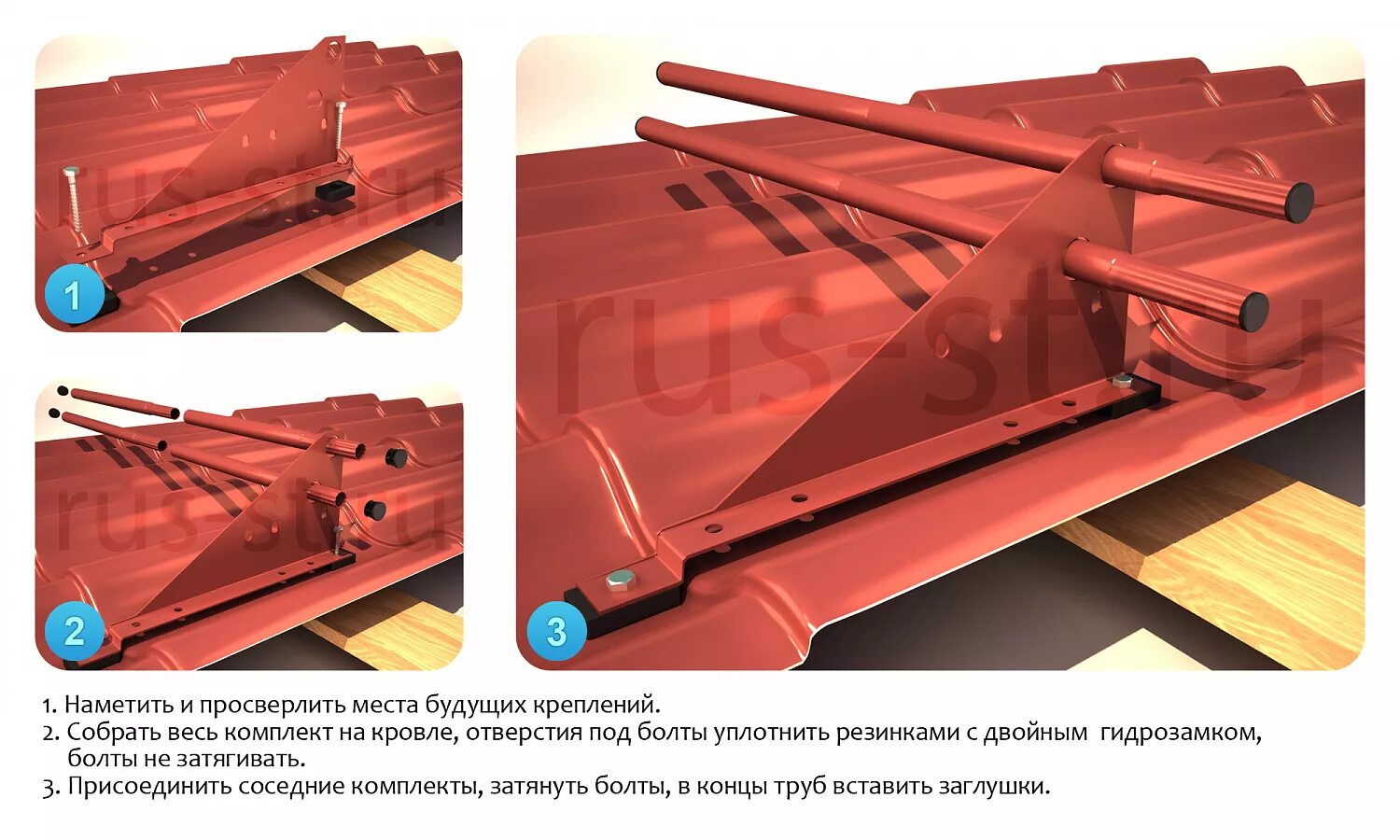 rus-st.ru

1

rus-st.ru

2

rus-st.ru

3

1. Наметить и просверлить места будущих креплений.
2. Собрать весь комплект на кровле, отверстия под болты уплотнить резинками с двойным гидрозамком, болты не затягивать.
3. Присоединить соседние комплекты, затянуть болты, в концы труб вставить заглушки.