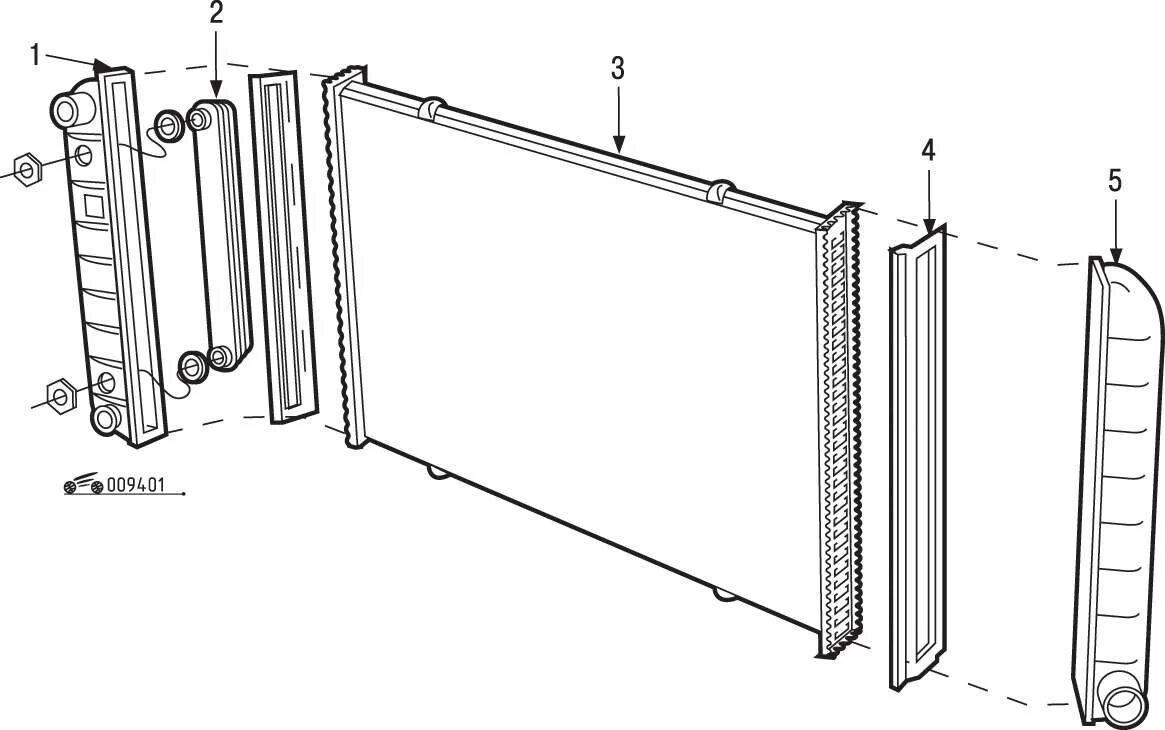 1
2
3
4
5
009401