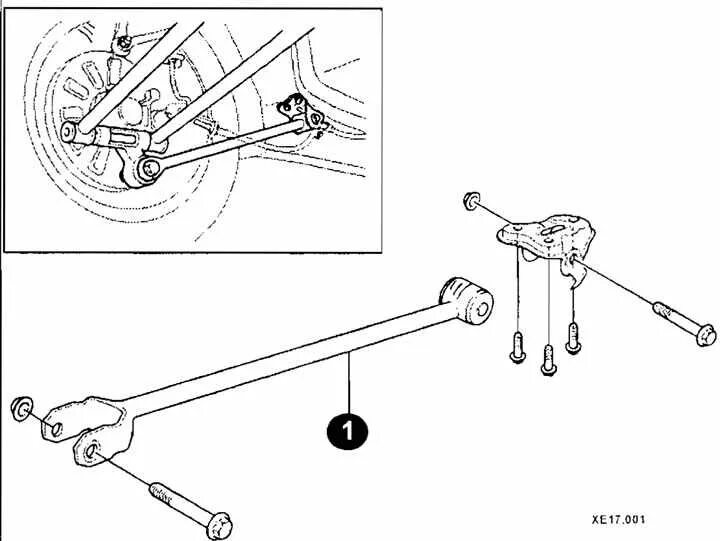 1

XE17.001