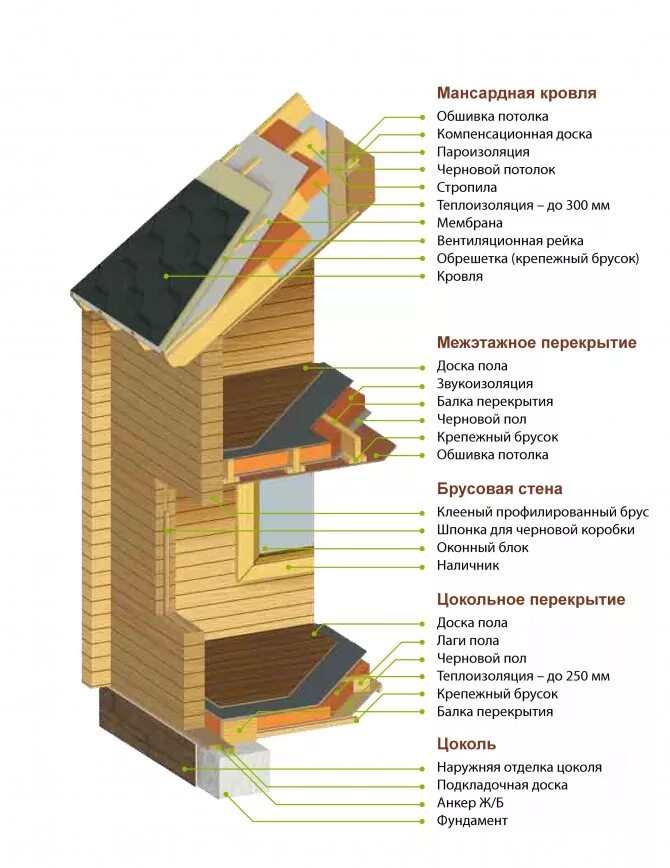 Мансардная кровля
Обшивка потолка
Компенсационная доска
Пароизоляция
Черновой потолок
Стропила
Теплоизоляция – до 300 мм
Мембрана
Вентиляционная рейка
Обрешетка (крепежный брусок)
Кровля

Межэтажное перекрытие
Доска пола
Звукоизоляция
Балка перекрытия
Черновой пол
Крепежный брусок
Обшивка потолка

Брусовая стена
Клееный профилированный брус
Шпонка для черновой коробки
Оконный блок
Наличник

Цокольное перекрытие
Доска пола
Лаги пола
Черновой пол
Теплоизоляция – до 250 мм
Крепежный брусок
Балка перекрытия

Цоколь
Наружняя отделка цоколя
Подкладочная доска
Анкер Ж/Б
Фундамент