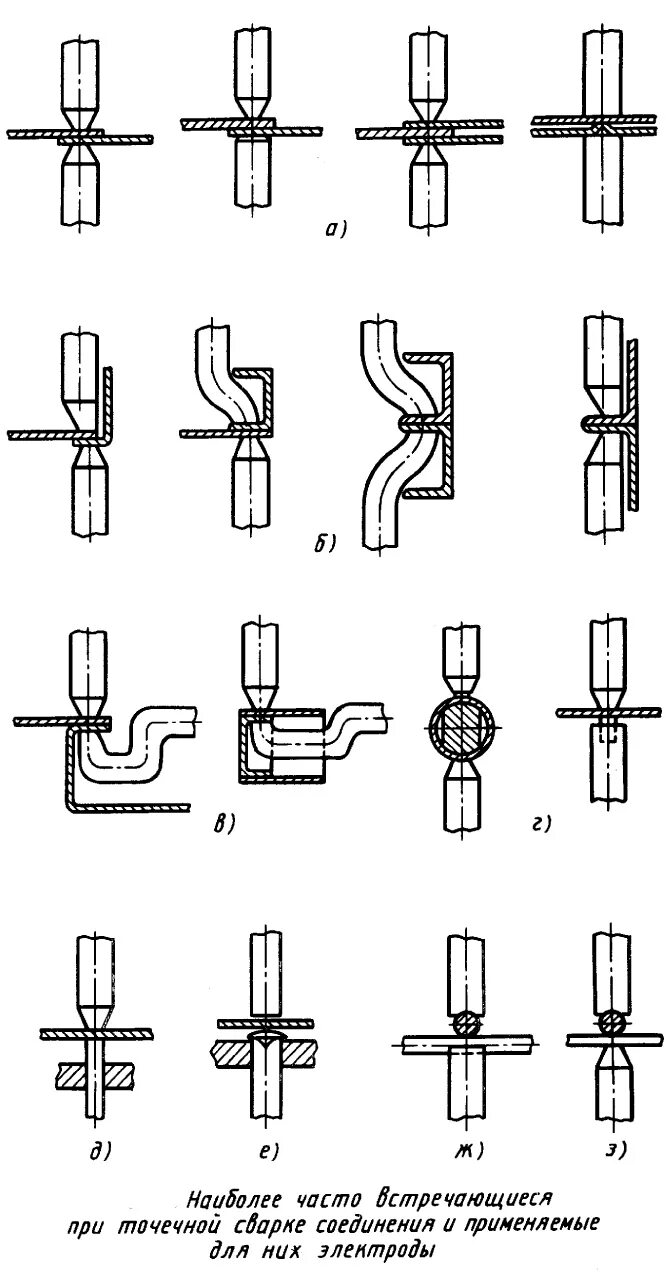 а)

б)

в)

г)

д)

е)

ж)

з)

Наиболее часто встречающиеся при точечной сварке соединения и применяемые для них электроды