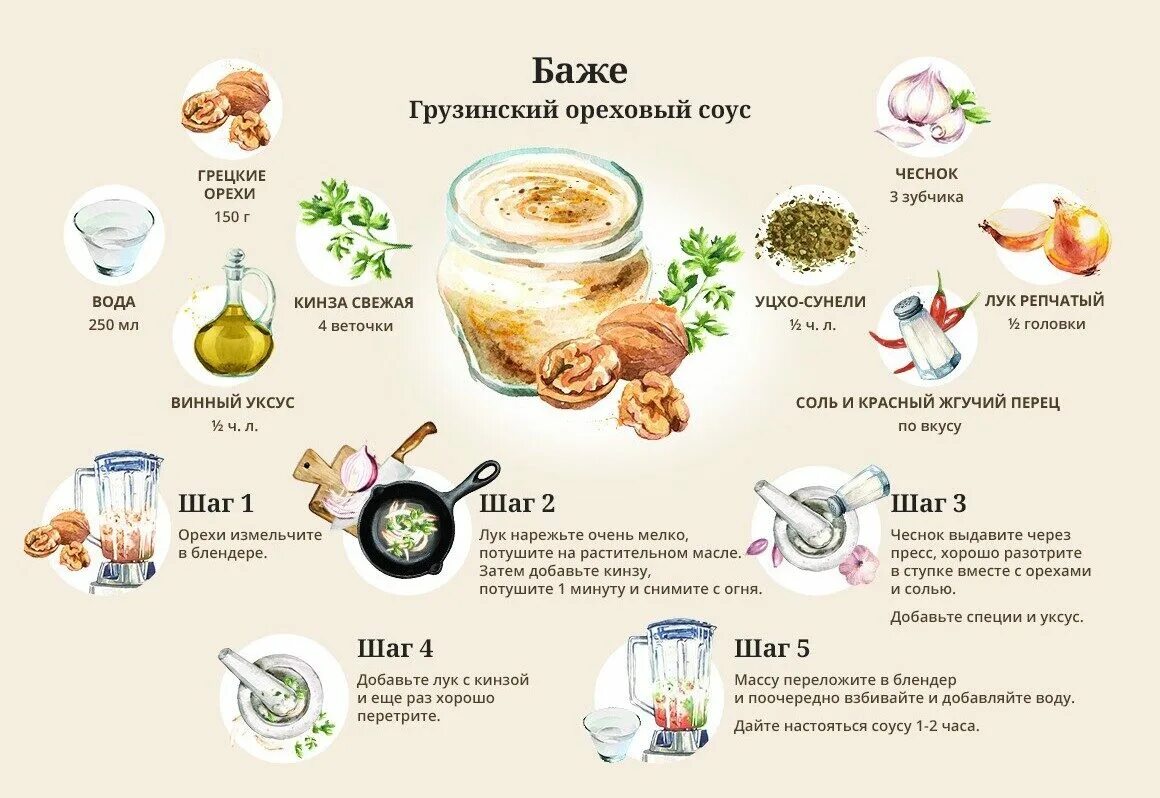 Баже
Грузинский ореховый соус

ГРЕЦКИЕ ОРЕХИ
150 г

ВОДА
250 мл

КИНЗА СВЕЖАЯ
4 веточки

ВИННЫЙ УКСУС
½ ч. л.

ЧЕСНОК
3 зубчика

УЦХО-СУНЕЛИ
½ ч. л.

ЛУК РЕПЧАТЫЙ
½ головки

СОЛЬ И КРАСНЫЙ ЖГУЧИЙ ПЕРЕЦ
по вкусу

Шаг 1
Орехи измельчите в блендере.

Шаг 2
Лук нарежьте очень мелко, потушите на растительном масле. Затем добавьте кинзу, потушите 1 минуту и снимите с огня.

Шаг 3
Чеснок выдавите через пресс, хорошо разотрите в ступке вместе с орехами и солью.

Добавьте специи и уксус.

Шаг 4
Добавьте лук с кинзой и еще раз хорошо перетрите.

Шаг 5
Массу переложите в блендер и поочередно взбивайте и добавляйте воду.

Дайте настояться соусу 1-2 часа.