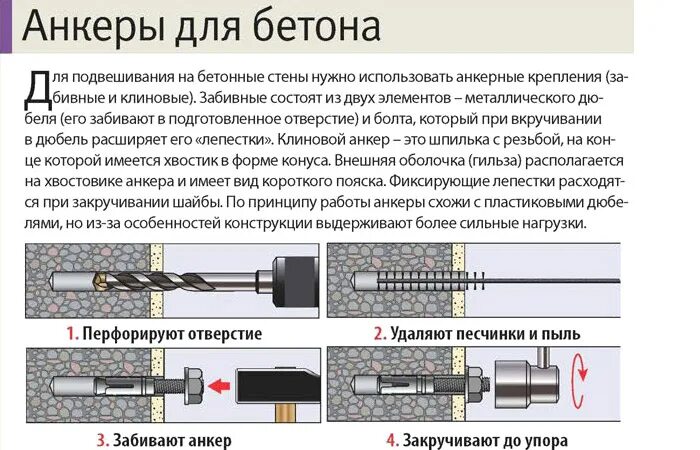 Анкеры для бетона

Для подвешивания на бетонные стены нужно использовать анкерные крепления (забивные и клиновые). Забивные состоят из двух элементов – металлического дюбеля (его забивают в подготовленное отверстие) и болта, который при вкручивании в дюбель расширяет его «лепестки». Клиновой анкер – это шпилька с резьбой, на конце которой имеется хвостик в форме конуса. Внешняя оболочка (гильза) располагается на хвостовике анкера и имеет вид короткого пояска. Фиксирующие лепестки расходятся при закручивании шайбы. По принципу работы анкеры схожи с пластиковыми дюбелями, но из-за особенностей конструкции выдерживают более сильные нагрузки.

1. Перфорируют отверстие

2. Удаляют песчинки и пыль

3. Забивают анкер

4. Закручивают до упора