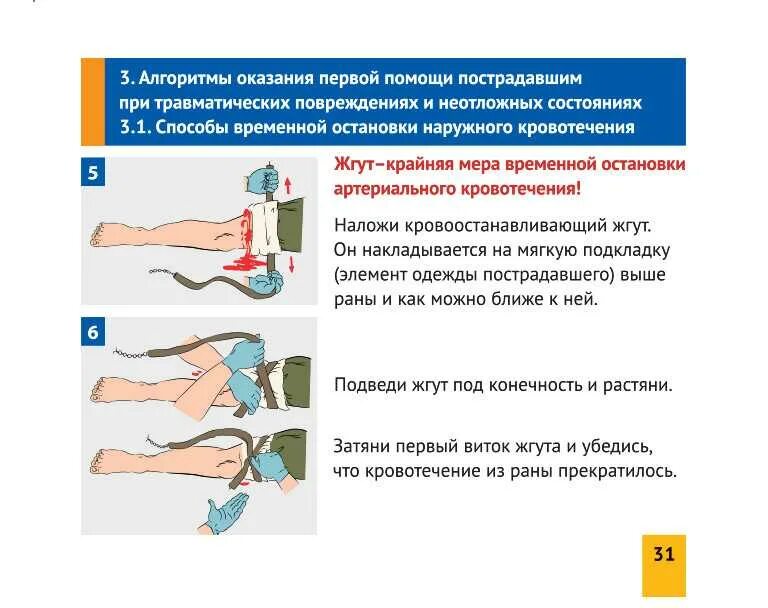 3. Алгоритмы оказания первой помощи пострадавшим при травматических повреждениях и неотложных состояниях
3.1. Способы временной остановки наружного кровотечения

5

Жгут–крайняя мера временной остановки артериального кровотечения!

Наложи кровоостанавливающий жгут. Он накладывается на мягкую подкладку (элемент одежды пострадавшего) выше раны и как можно ближе к ней.

6

Подведи жгут под конечность и растяни.

Затяни первый виток жгута и убедись, что кровотечение из раны прекратилось.

31