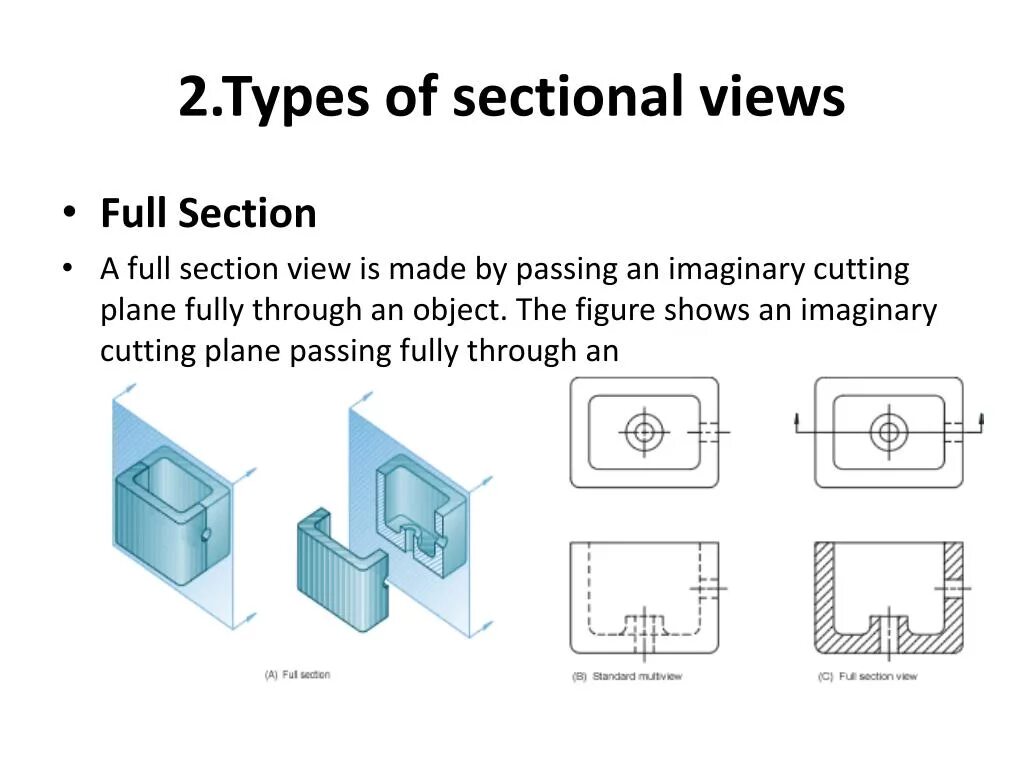 2.Types of sectional views

• Full Section
• A full section view is made by passing an imaginary cutting plane fully through an object. The figure shows an imaginary cutting plane passing fully through an

(A) Full section

(B) Standard multiview

(C) Full section view