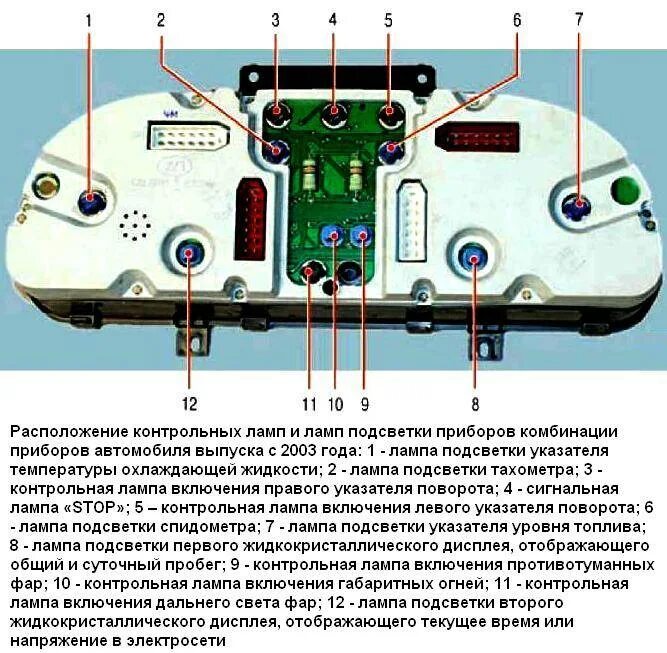 1 2 3 4 5 6 7

12 11 10 9 8

Расположение контрольных ламп и ламп подсветки приборов комбинации приборов автомобиля выпуска с 2003 года: 1 - лампа подсветки указателя температуры охлаждающей жидкости; 2 - лампа подсветки тахометра; 3 - контрольная лампа включения правого указателя поворота; 4 - сигнальная лампа «STOP»; 5 – контрольная лампа включения левого указателя поворота; 6 - лампа подсветки спидометра; 7 - лампа подсветки указателя уровня топлива; 8 - лампа подсветки первого жидкокристаллического дисплея, отображающего общий и суточный пробег; 9 - контрольная лампа включения противотуманных фар; 10 - контрольная лампа включения габаритных огней; 11 - контрольная лампа включения дальнего света фар; 12 - лампа подсветки второго жидкокристаллического дисплея, отображающего текущее время или напряжение в электросети