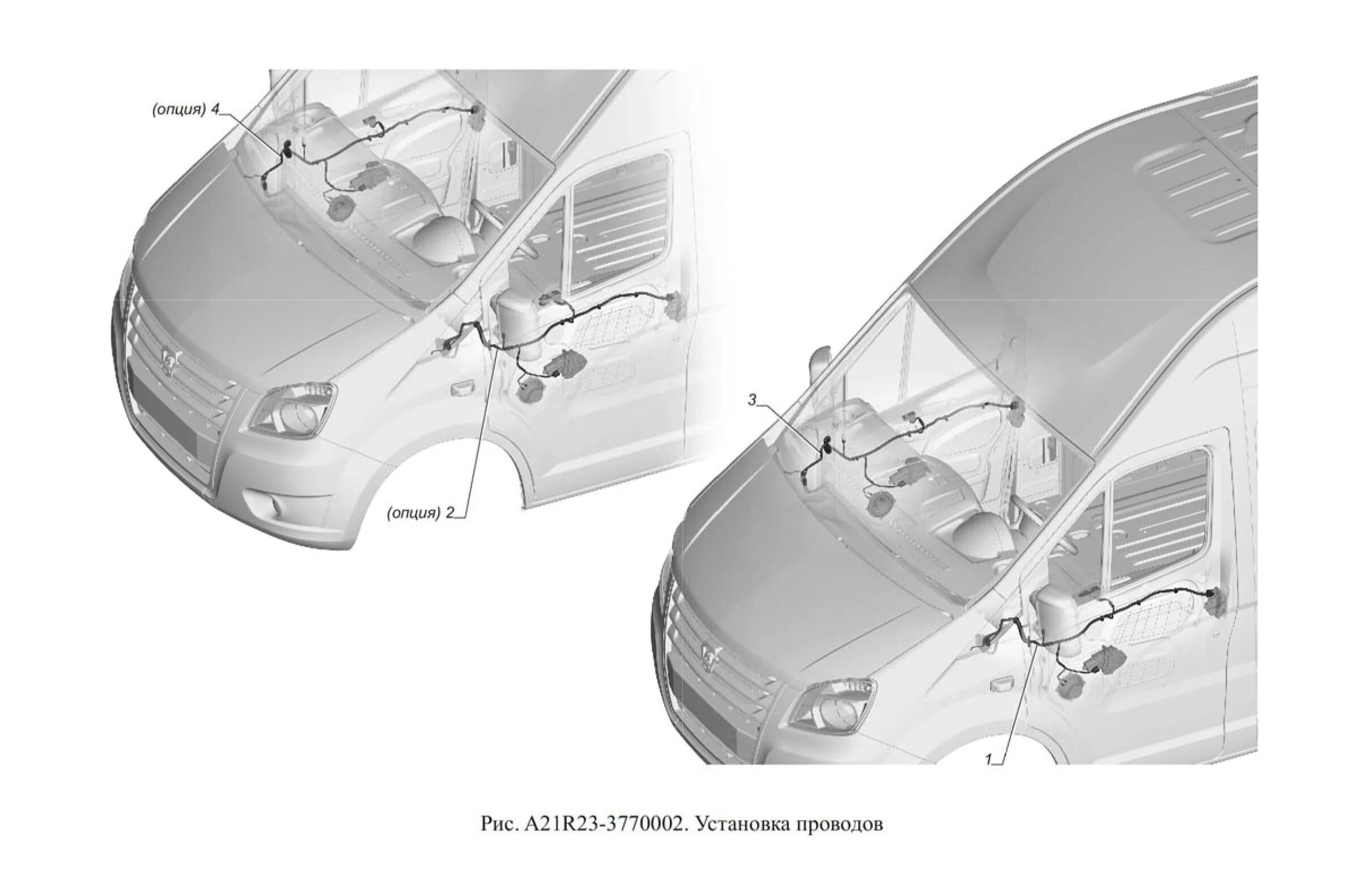 (опция) 4

(опция) 2

3

1

Рис. A21R23-3770002. Установка проводов