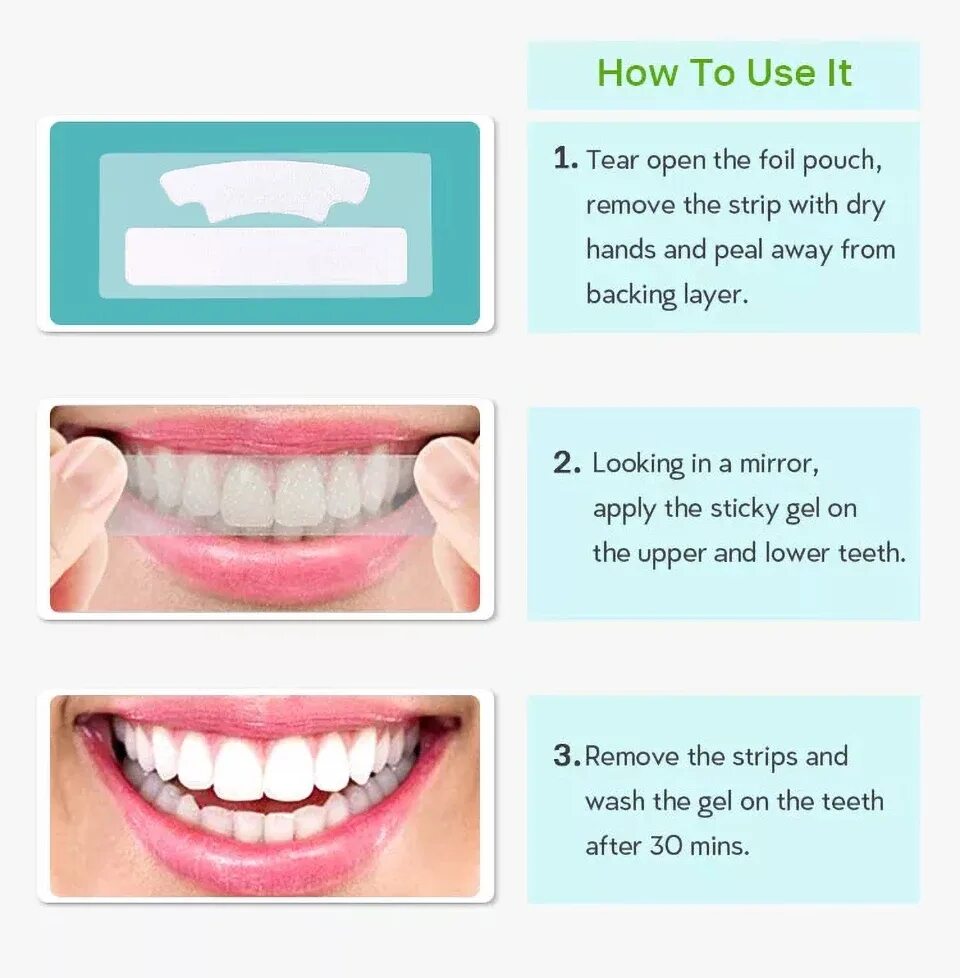 How To Use It

1. Tear open the foil pouch, remove the strip with dry hands and peal away from backing layer.

2. Looking in a mirror, apply the sticky gel on the upper and lower teeth.

3. Remove the strips and wash the gel on the teeth after 30 mins.