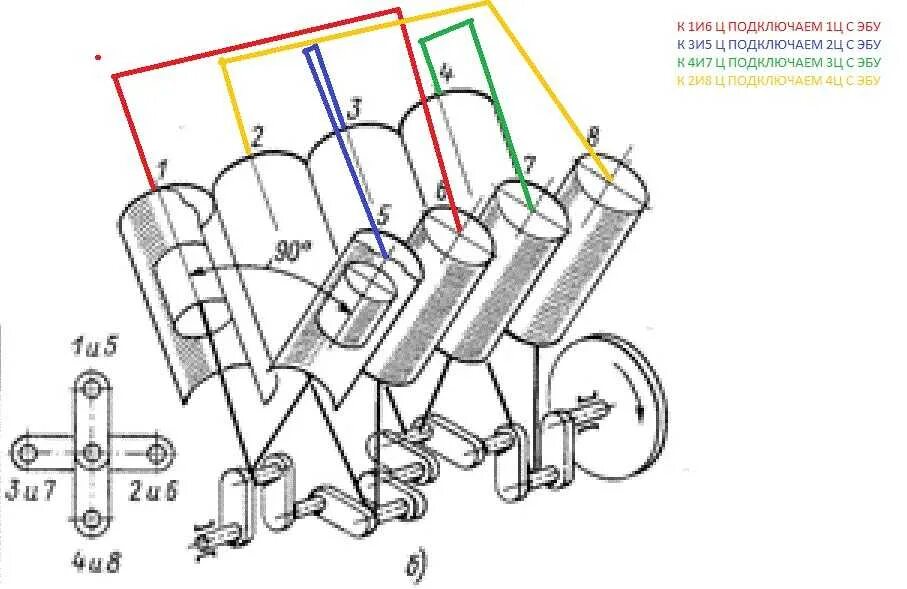 К 1И6 Ц ПОДКЛЮЧАЕМ 1Ц С ЭБУ
К 3И5 Ц ПОДКЛЮЧАЕМ 2Ц С ЭБУ
К 4И7 Ц ПОДКЛЮЧАЕМ 3Ц С ЭБУ
К 2И8 Ц ПОДКЛЮЧАЕМ 4Ц С ЭБУ

1
2
3
4
5
6
7
8
90°

1 и 5
3 и 7
2 и 6
4 и 8

б)