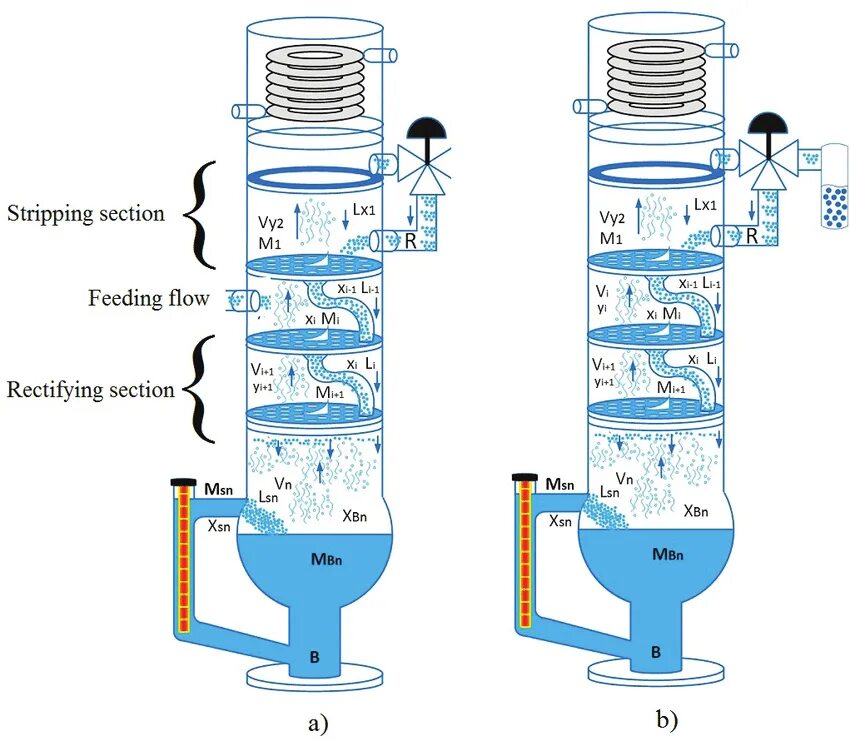 Stripping section

Feeding flow

Rectifying section

$V_{y2}$
$M_1$
$L_{x1}$
R
$x_{i-1}$ $L_{i-1}$
$x_i$ $M_i$
$V_{i+1}$
$y_{i+1}$
$x_i$ $L_i$
$M_{i+1}$
$M_{sn}$
$L_{sn}$
$V_n$
$X_{sn}$
$X_{Bn}$
$M_{Bn}$
B

a)

$V_{y2}$
$M_1$
$L_{x1}$
R
$V_i$
$y_i$
$x_{i-1}$ $L_{i-1}$
$x_i$ $M_i$
$V_{i+1}$
$y_{i+1}$
$x_i$ $L_i$
$M_{i+1}$
$M_{sn}$
$L_{sn}$
$V_n$
$X_{sn}$
$X_{Bn}$
$M_{Bn}$
B

b)