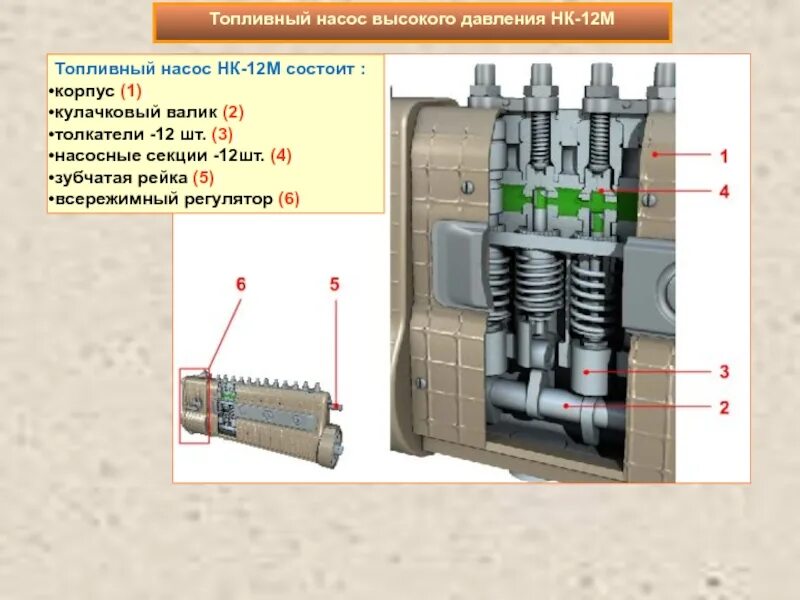 Топливный насос высокого давления НК-12М

Топливный насос НК-12М состоит :
•корпус (1)
•кулачковый валик (2)
•толкатели -12 шт. (3)
•насосные секции -12шт. (4)
•зубчатая рейка (5)
•всережимный регулятор (6)

6
5
1
4
3
2