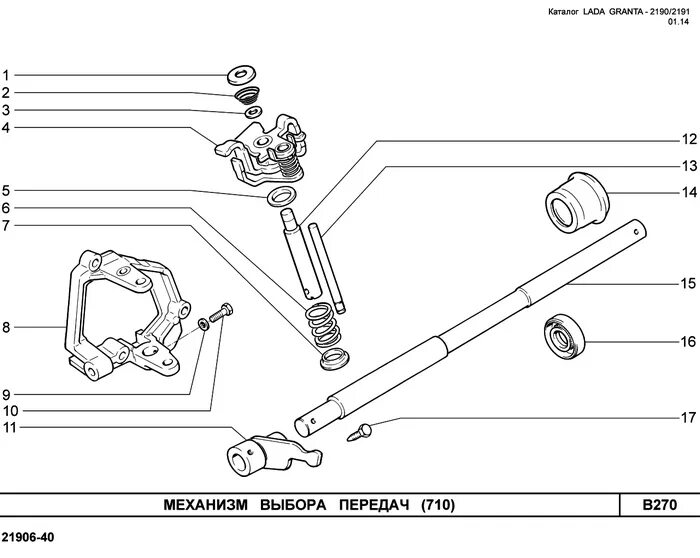 Каталог LADA GRANTA - 2190/2191
01.14

1
2
3
4
5
6
7
8
9
10
11
12
13
14
15
16
17

МЕХАНИЗМ ВЫБОРА ПЕРЕДАЧ (710)

B270

21906-40