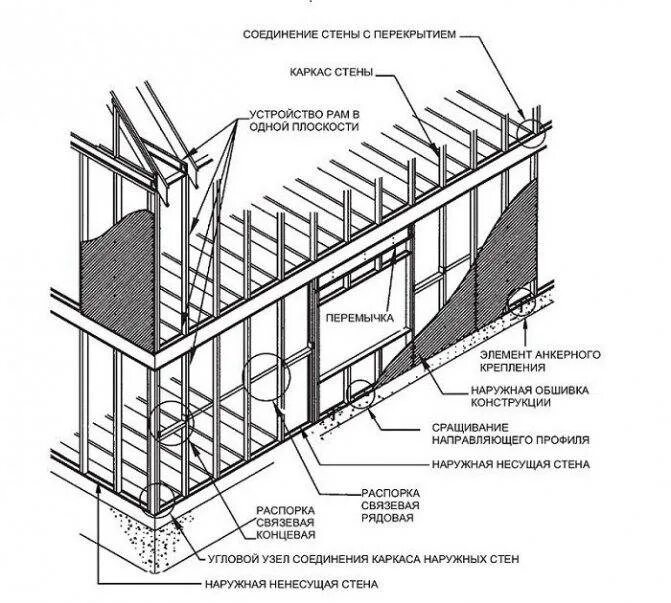 СОЕДИНЕНИЕ СТЕНЫ С ПЕРЕКРЫТИЕМ

КАРКАС СТЕНЫ

УСТРОЙСТВО РАМ В ОДНОЙ ПЛОСКОСТИ

ПЕРЕМЫЧКА

ЭЛЕМЕНТ АНКЕРНОГО КРЕПЛЕНИЯ

НАРУЖНАЯ ОБШИВКА КОНСТРУКЦИИ

СРАЩИВАНИЕ НАПРАВЛЯЮЩЕГО ПРОФИЛЯ

НАРУЖНАЯ НЕСУЩАЯ СТЕНА

РАСПОРКА СВЯЗЕВАЯ РЯДОВАЯ

РАСПОРКА СВЯЗЕВАЯ КОНЦЕВАЯ

УГЛОВОЙ УЗЕЛ СОЕДИНЕНИЯ КАРКАСА НАРУЖНЫХ СТЕН

НАРУЖНАЯ НЕНЕСУЩАЯ СТЕНА