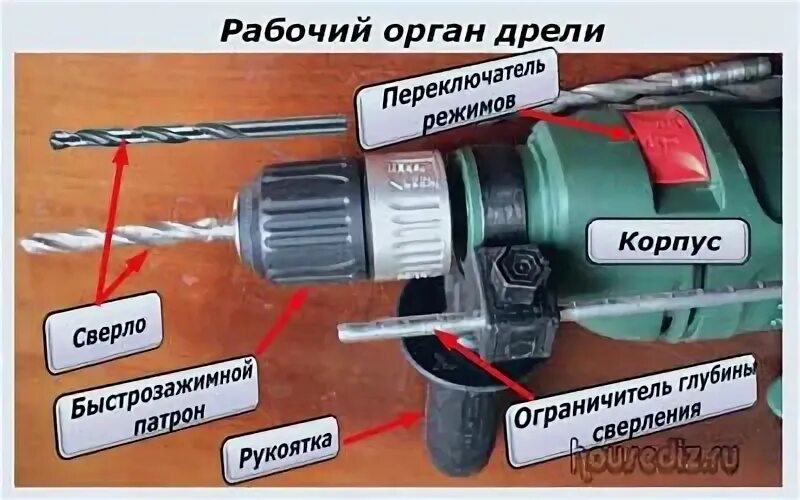 Рабочий орган дрели

Переключатель режимов

Корпус

Сверло

Быстрозажимной патрон

Рукоятка

Ограничитель глубины сверления

housediz.ru