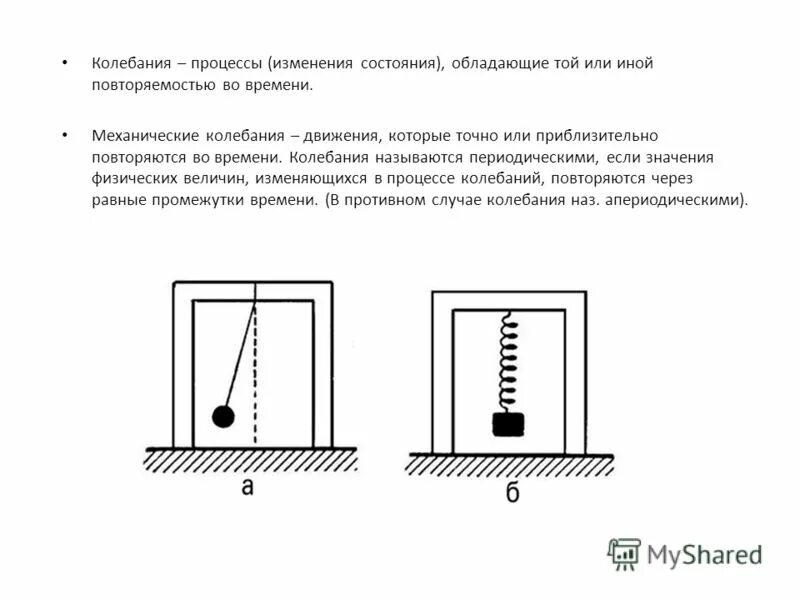 • Колебания – процессы (изменения состояния), обладающие той или иной повторяемостью во времени.

• Механические колебания – движения, которые точно или приблизительно повторяются во времени. Колебания называются периодическими, если значения физических величин, изменяющихся в процессе колебаний, повторяются через равные промежутки времени. (В противном случае колебания наз. апериодическими).

а

б

MyShared