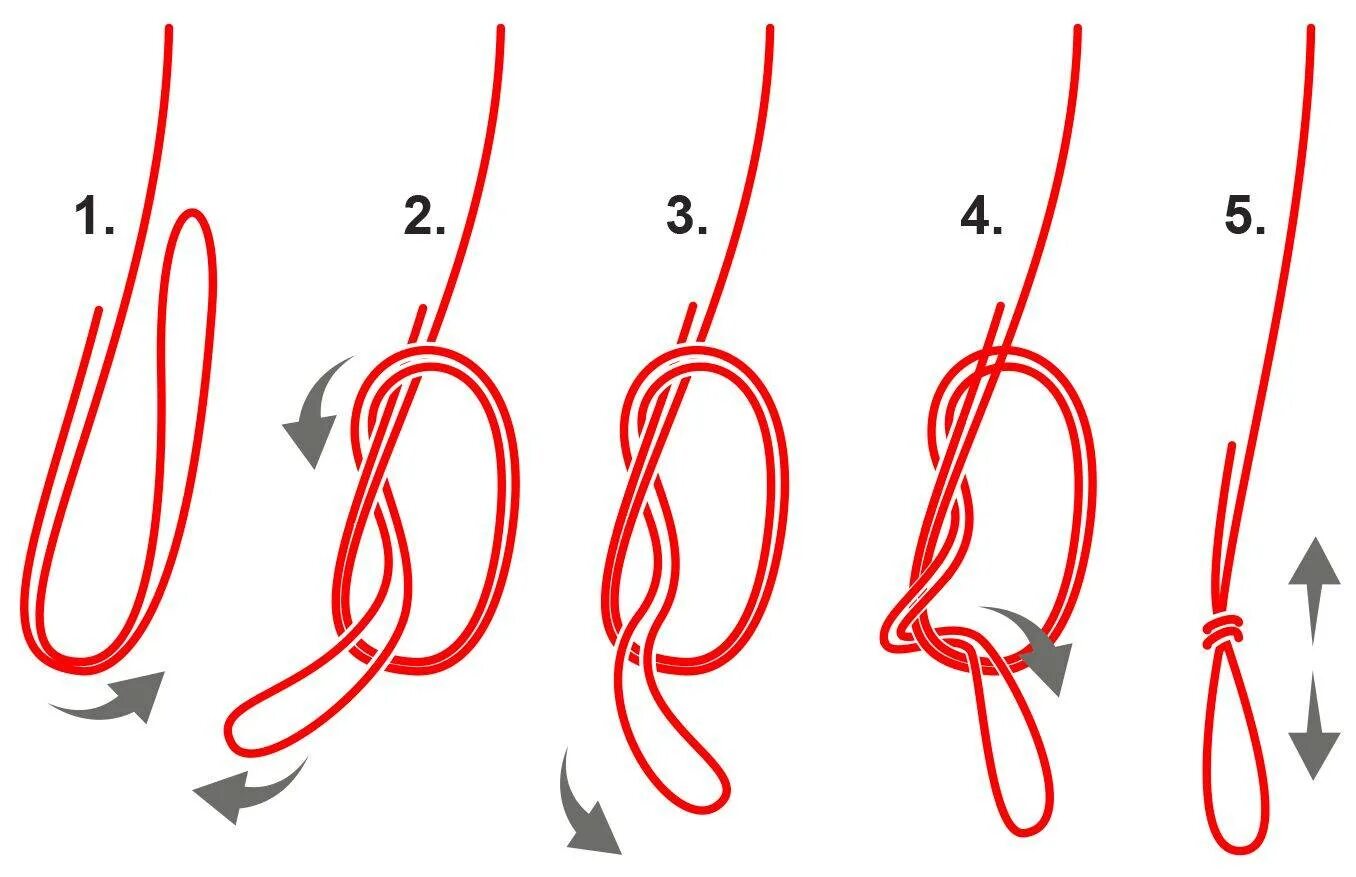 1.

2.

3.

4.

5.