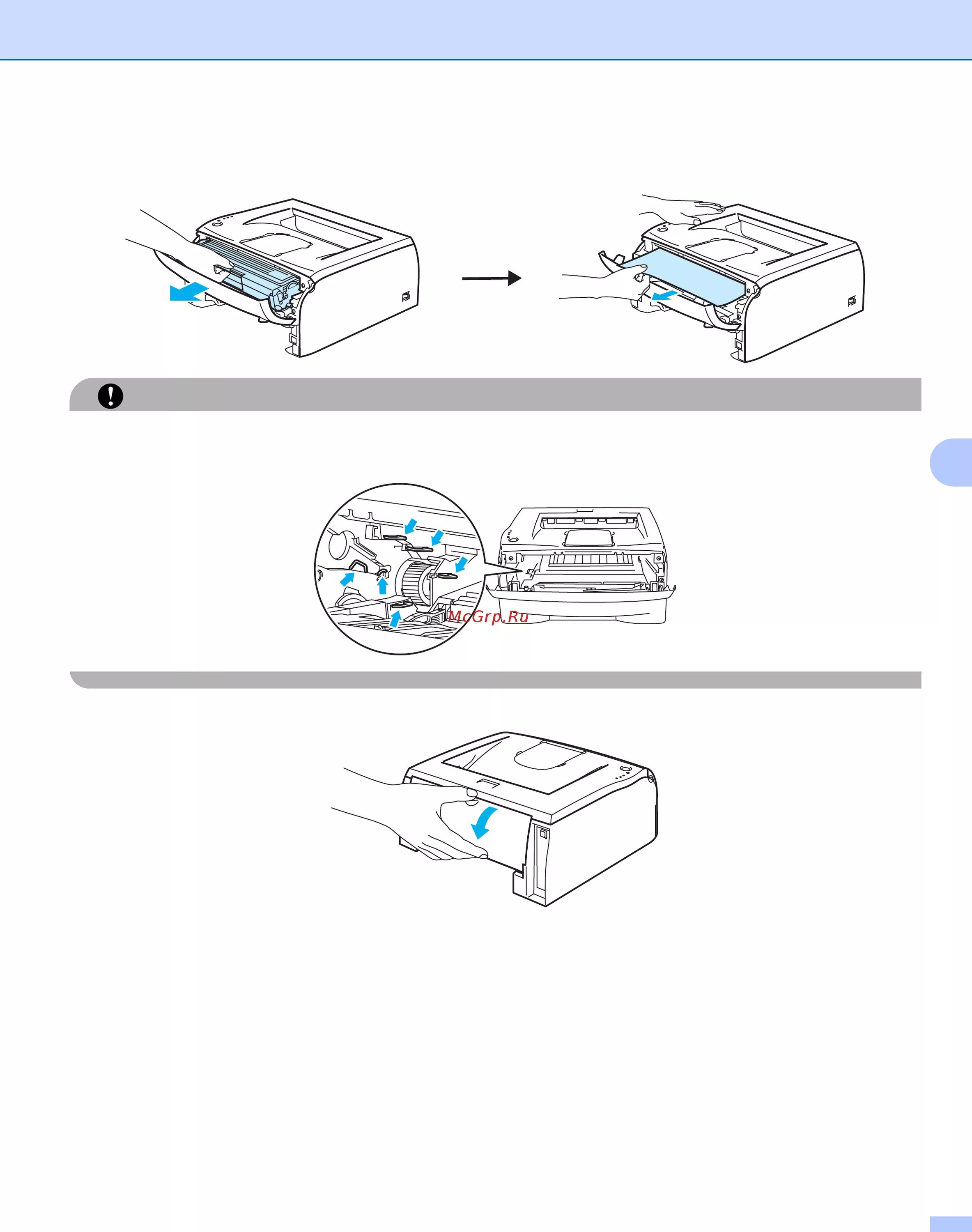 McGrp.Ru