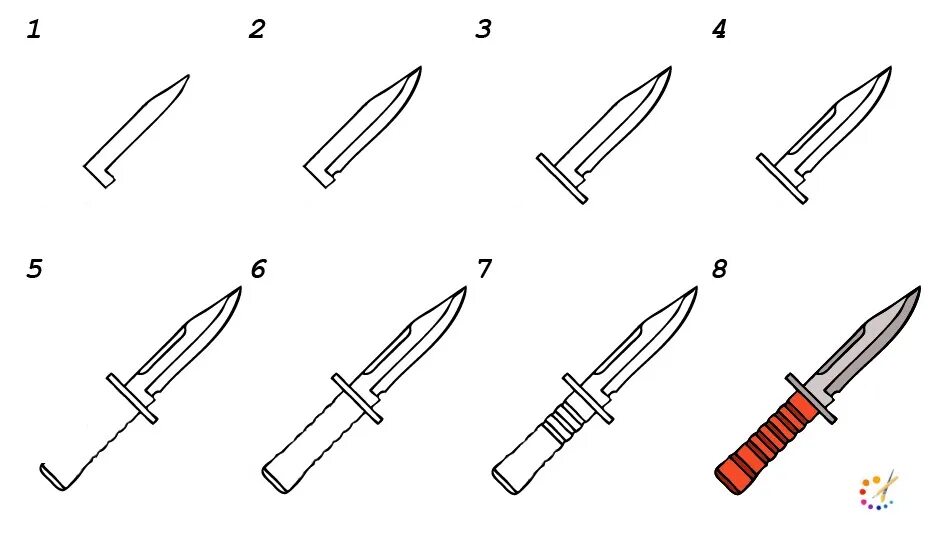 1

2

3

4

5

6

7

8