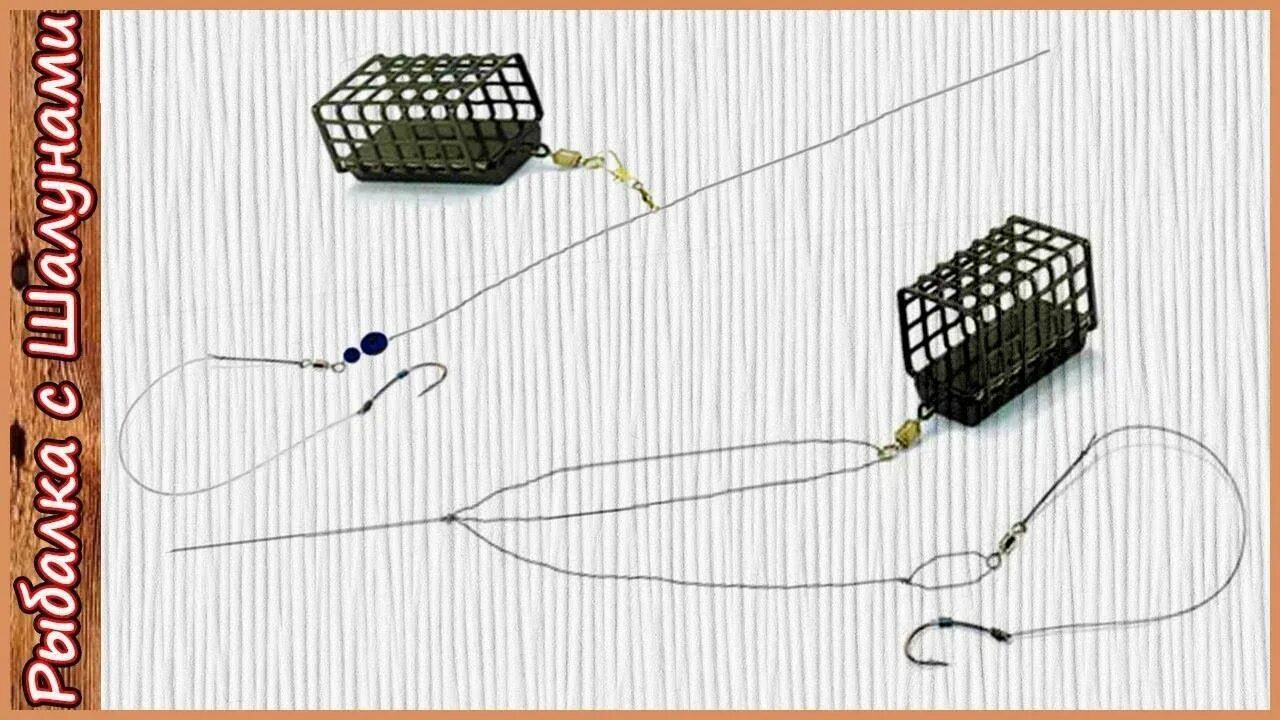 Рыбалка с Шалунами