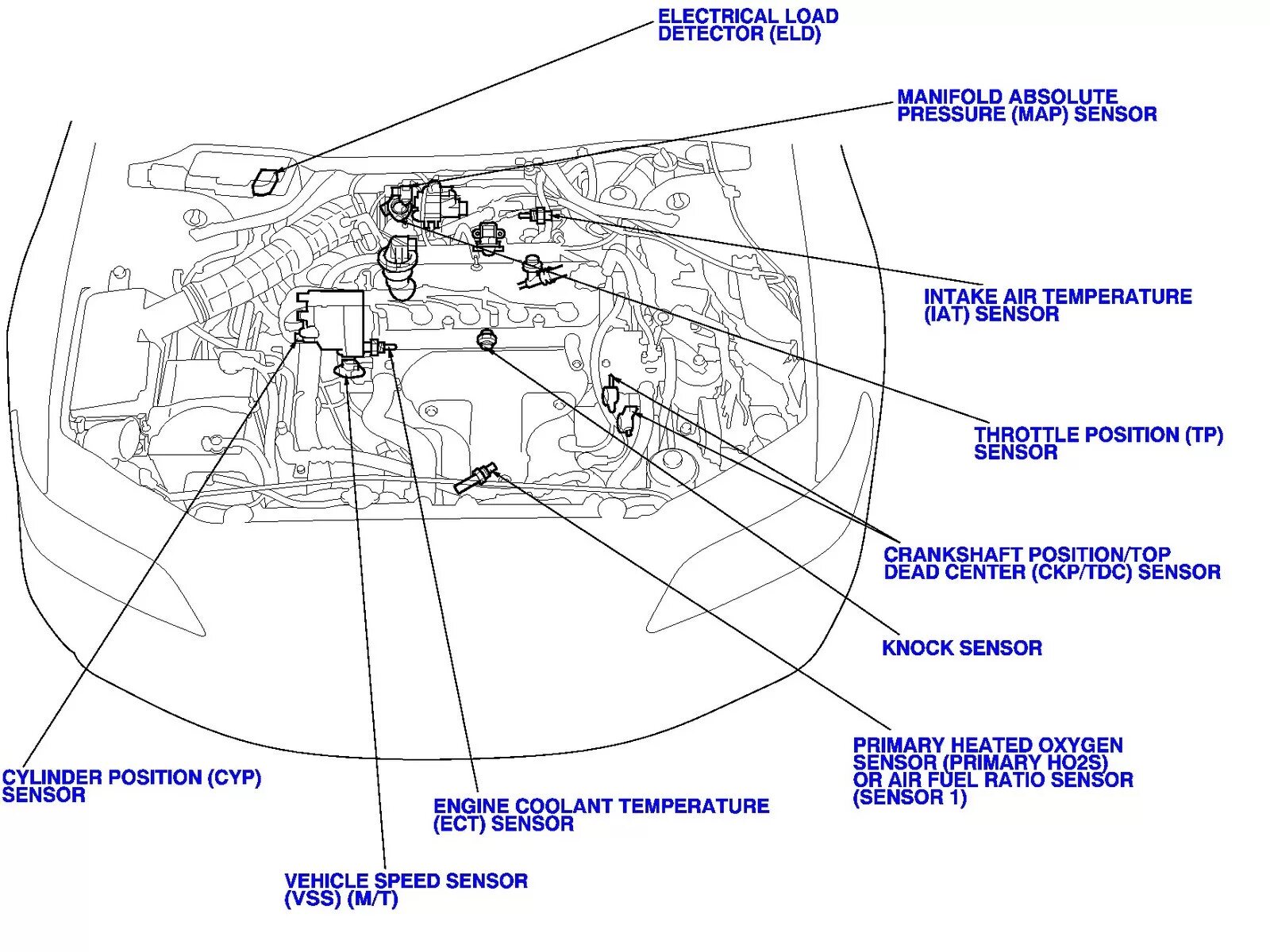 ELECTRICAL LOAD DETECTOR (ELD)

MANIFOLD ABSOLUTE PRESSURE (MAP) SENSOR

INTAKE AIR TEMPERATURE (IAT) SENSOR

THROTTLE POSITION (TP) SENSOR

CRANKSHAFT POSITION/TOP DEAD CENTER (CKP/TDC) SENSOR

KNOCK SENSOR

PRIMARY HEATED OXYGEN SENSOR (PRIMARY HO2S) OR AIR FUEL RATIO SENSOR (SENSOR 1)

CYLINDER POSITION (CYP) SENSOR

ENGINE COOLANT TEMPERATURE (ECT) SENSOR

VEHICLE SPEED SENSOR (VSS) (M/T)