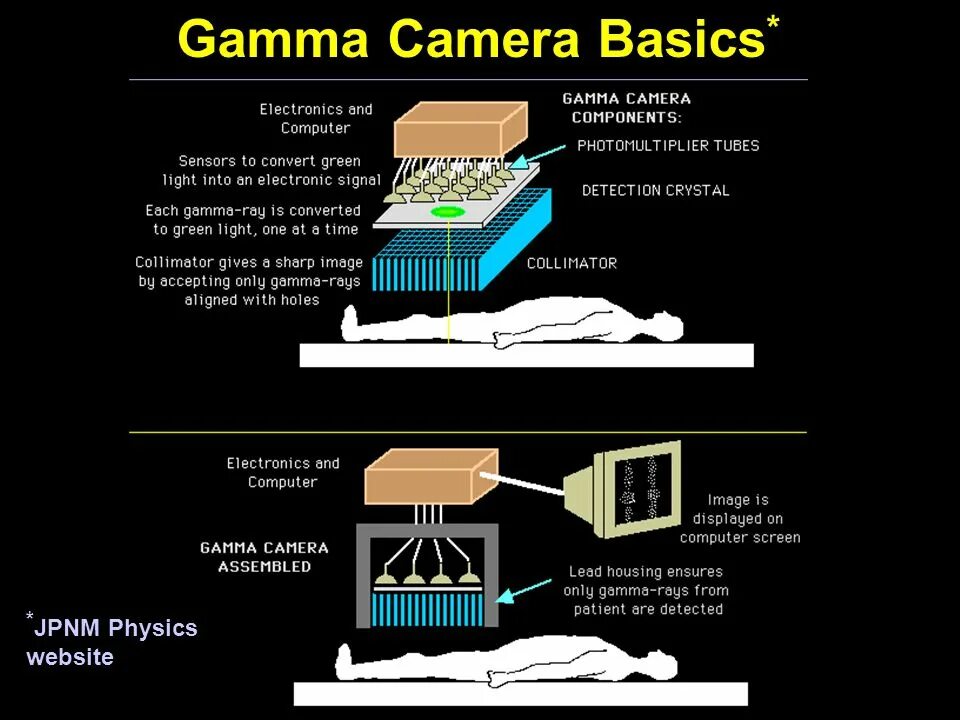 Gamma Camera Basics*

Electronics and Computer

Sensors to convert green light into an electronic signal

Each gamma-ray is converted to green light, one at a time

Collimator gives a sharp image by accepting only gamma-rays aligned with holes

GAMMA CAMERA COMPONENTS:

PHOTOMULTIPLIER TUBES

DETECTION CRYSTAL

COLLIMATOR

Electronics and Computer

GAMMA CAMERA ASSEMBLED

Image is displayed on computer screen

Lead housing ensures only gamma-rays from patient are detected

*JPNM Physics website