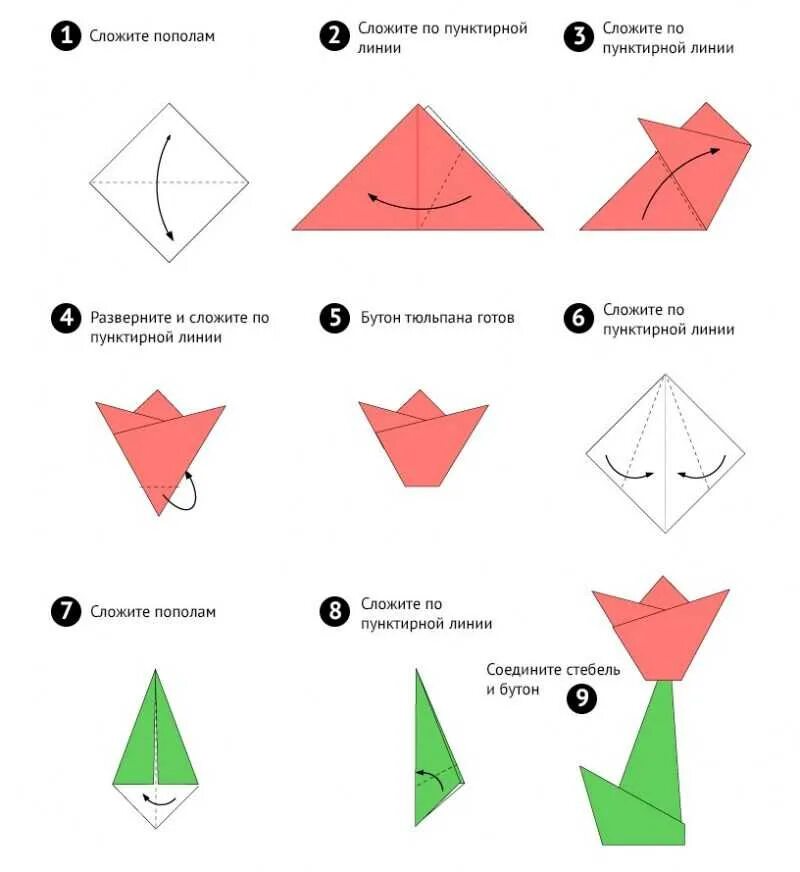 1 Сложите пополам

2 Сложите по пунктирной линии

3 Сложите по пунктирной линии

4 Разверните и сложите по пунктирной линии

5 Бутон тюльпана готов

6 Сложите по пунктирной линии

7 Сложите пополам

8 Сложите по пунктирной линии

Соедините стебель и бутон 9