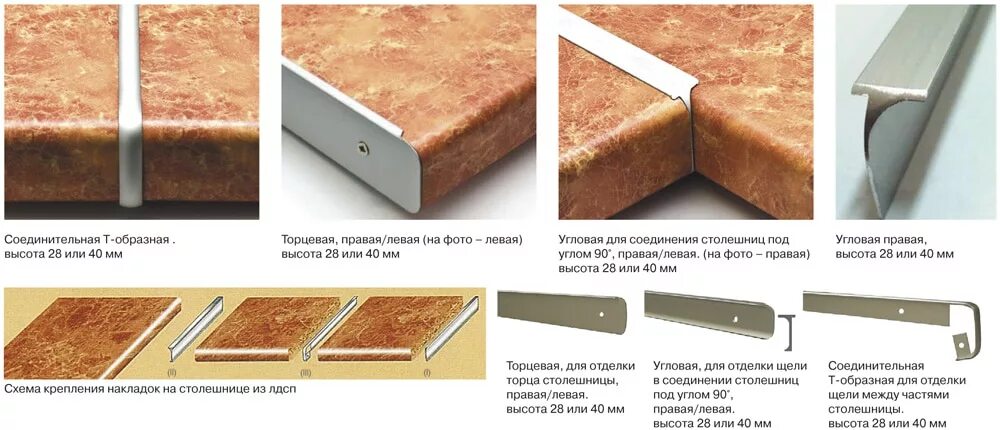 Соединительная Т-образная .
высота 28 или 40 мм

Торцевая, правая/левая (на фото – левая)
высота 28 или 40 мм

Угловая для соединения столешниц под углом 90°, правая/левая. (на фото – правая)
высота 28 или 40 мм

Угловая правая,
высота 28 или 40 мм

(II) (III) (I)

Схема крепления накладок на столешнице из лдсп

Торцевая, для отделки торца столешницы, правая/левая.
высота 28 или 40 мм

Угловая, для отделки щели в соединении столешниц под углом 90°, правая/левая.
высота 28 или 40 мм

Соединительная Т-образная для отделки щели между частями столешницы.
высота 28 или 40 мм