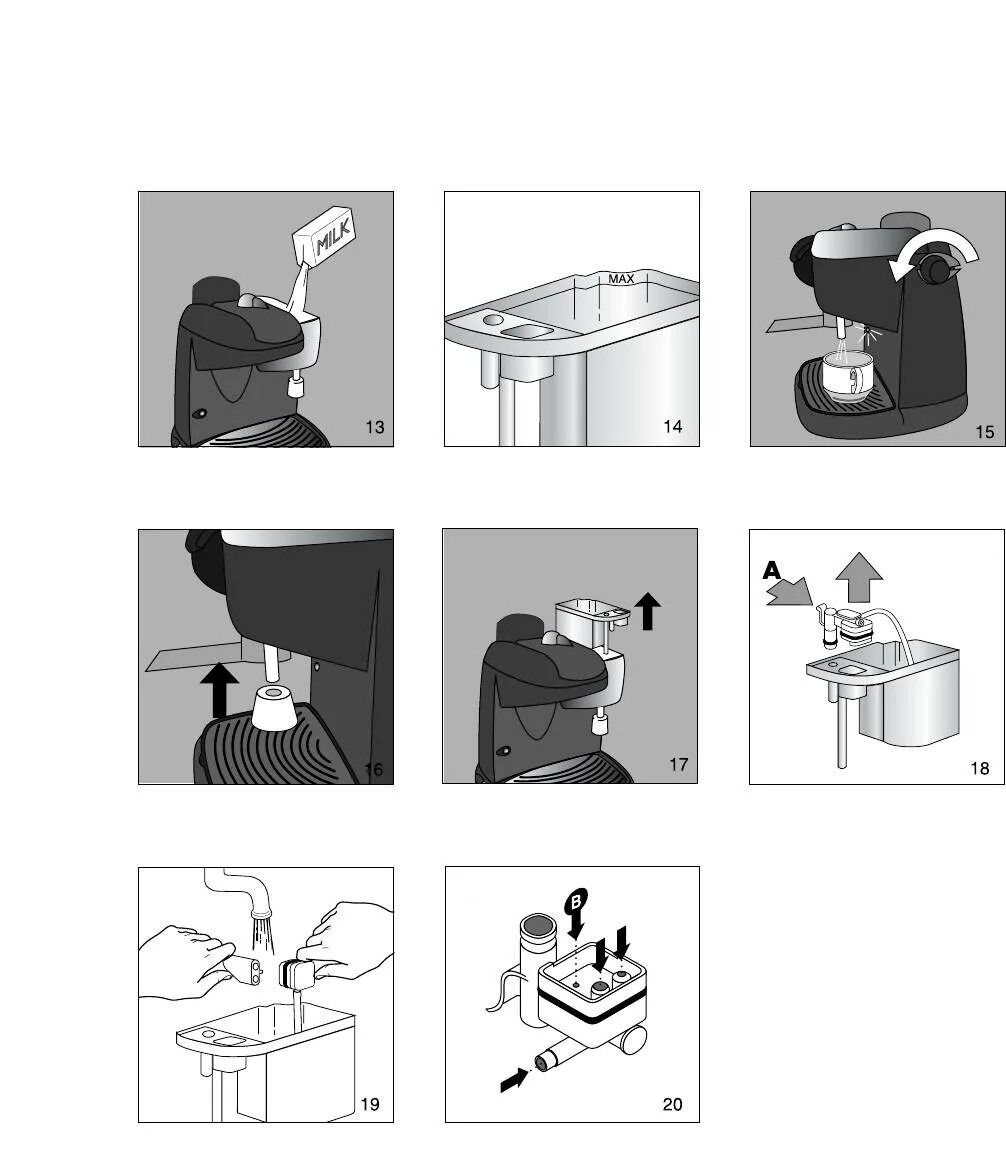 MILK

13

MAX

14

15

16

17

A

18

19

B

20