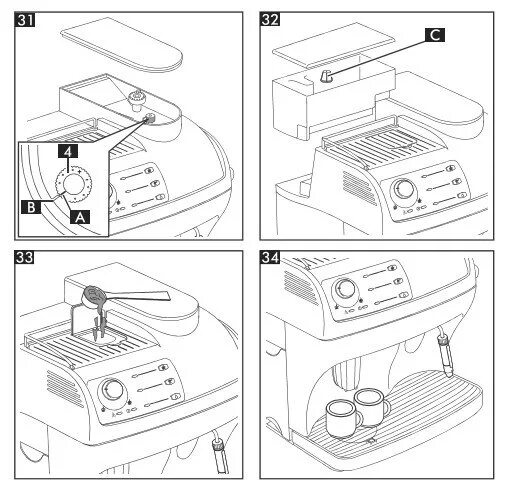 31

4

B

A

32

C

33

34