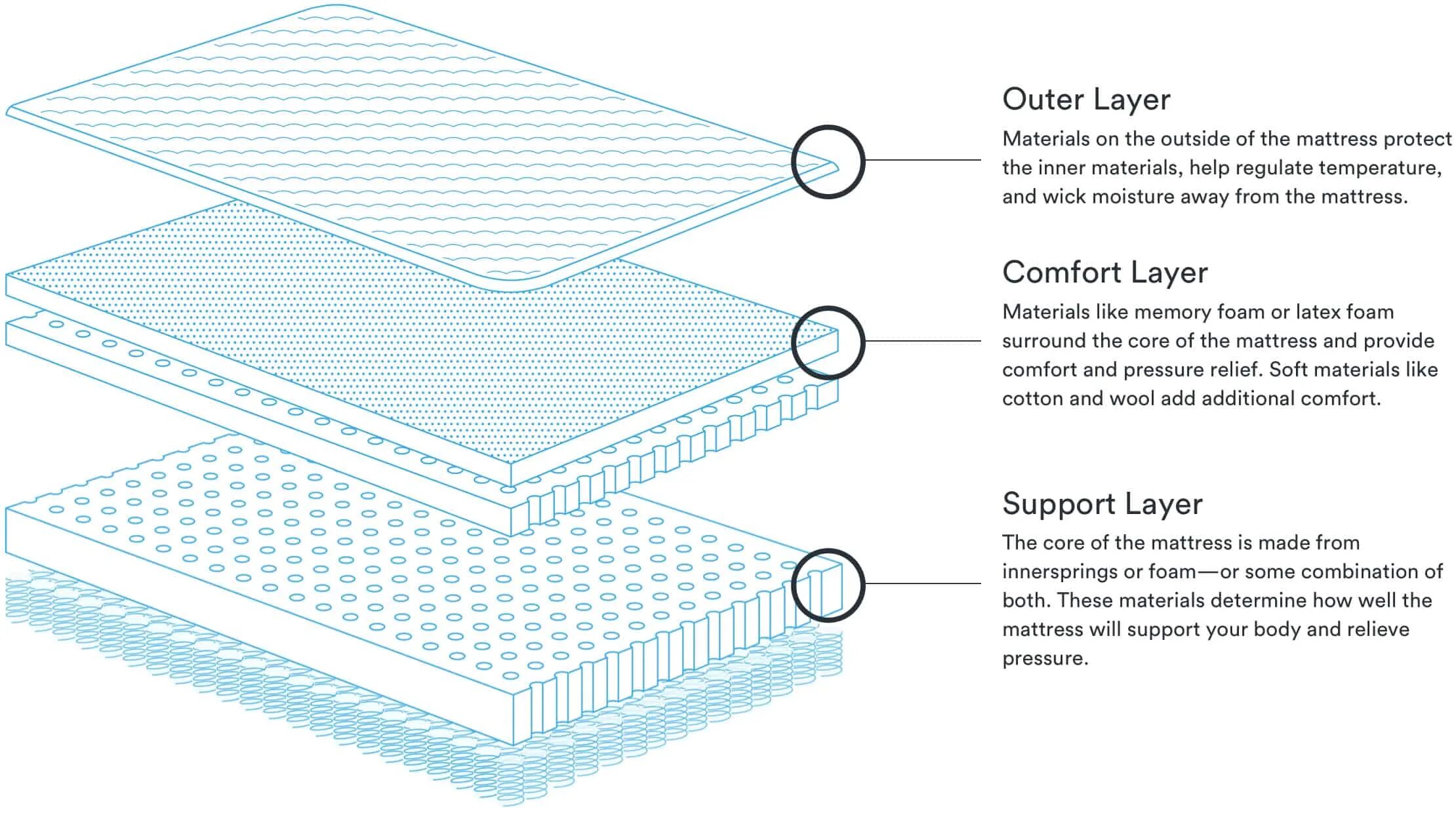 Outer Layer

Materials on the outside of the mattress protect the inner materials, help regulate temperature, and wick moisture away from the mattress.

Comfort Layer

Materials like memory foam or latex foam surround the core of the mattress and provide comfort and pressure relief. Soft materials like cotton and wool add additional comfort.

Support Layer

The core of the mattress is made from innersprings or foam—or some combination of both. These materials determine how well the mattress will support your body and relieve pressure.