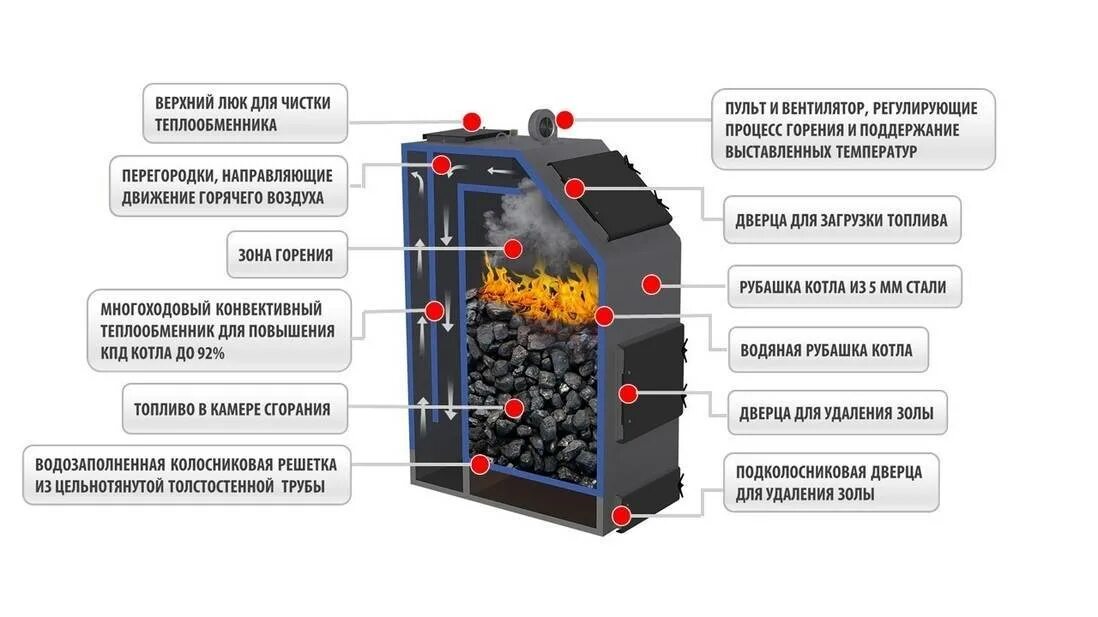 ВЕРХНИЙ ЛЮК ДЛЯ ЧИСТКИ ТЕПЛООБМЕННИКА

ПЕРЕГОРОДКИ, НАПРАВЛЯЮЩИЕ ДВИЖЕНИЕ ГОРЯЧЕГО ВОЗДУХА

ЗОНА ГОРЕНИЯ

МНОГОХОДОВЫЙ КОНВЕКТИВНЫЙ ТЕПЛООБМЕННИК ДЛЯ ПОВЫШЕНИЯ КПД КОТЛА ДО 92%

ТОПЛИВО В КАМЕРЕ СГОРАНИЯ

ВОДОЗАПОЛНЕННАЯ КОЛОСНИКОВАЯ РЕШЕТКА ИЗ ЦЕЛЬНОТЯНУТОЙ ТОЛСТОСТЕННОЙ ТРУБЫ

ПУЛЬТ И ВЕНТИЛЯТОР, РЕГУЛИРУЮЩИЕ ПРОЦЕСС ГОРЕНИЯ И ПОДДЕРЖАНИЕ ВЫСТАВЛЕННЫХ ТЕМПЕРАТУР

ДВЕРЦА ДЛЯ ЗАГРУЗКИ ТОПЛИВА

РУБАШКА КОТЛА ИЗ 5 ММ СТАЛИ

ВОДЯНАЯ РУБАШКА КОТЛА

ДВЕРЦА ДЛЯ УДАЛЕНИЯ ЗОЛЫ

ПОДКОЛОСНИКОВАЯ ДВЕРЦА ДЛЯ УДАЛЕНИЯ ЗОЛЫ