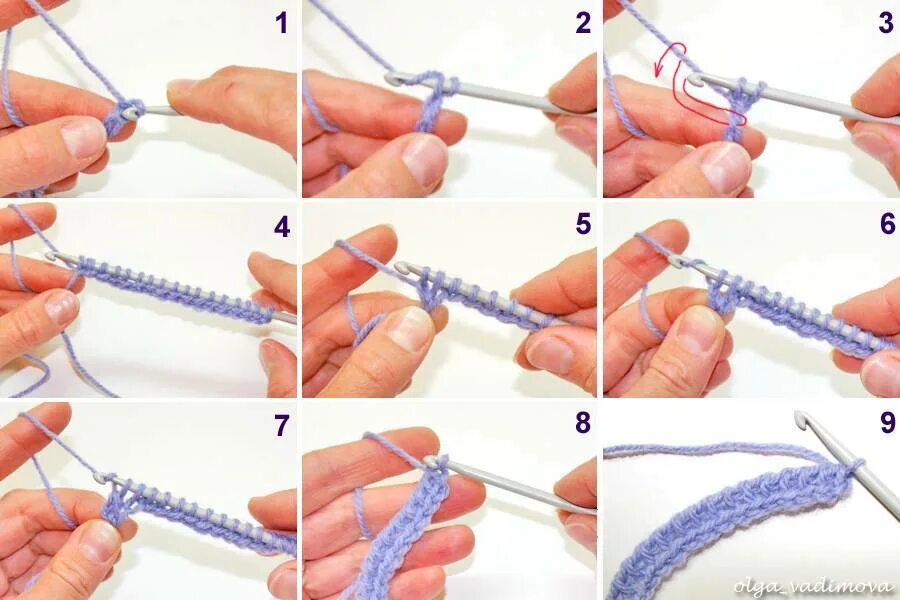 1
2
3
4
5
6
7
8
9
olga_vadimova