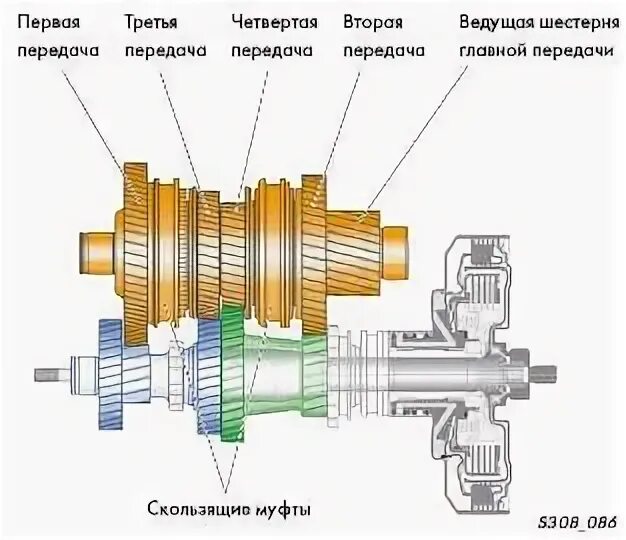 Первая передача

Третья передача

Четвертая передача

Вторая передача

Ведущая шестерня главной передачи

Скользящие муфты

S308_086