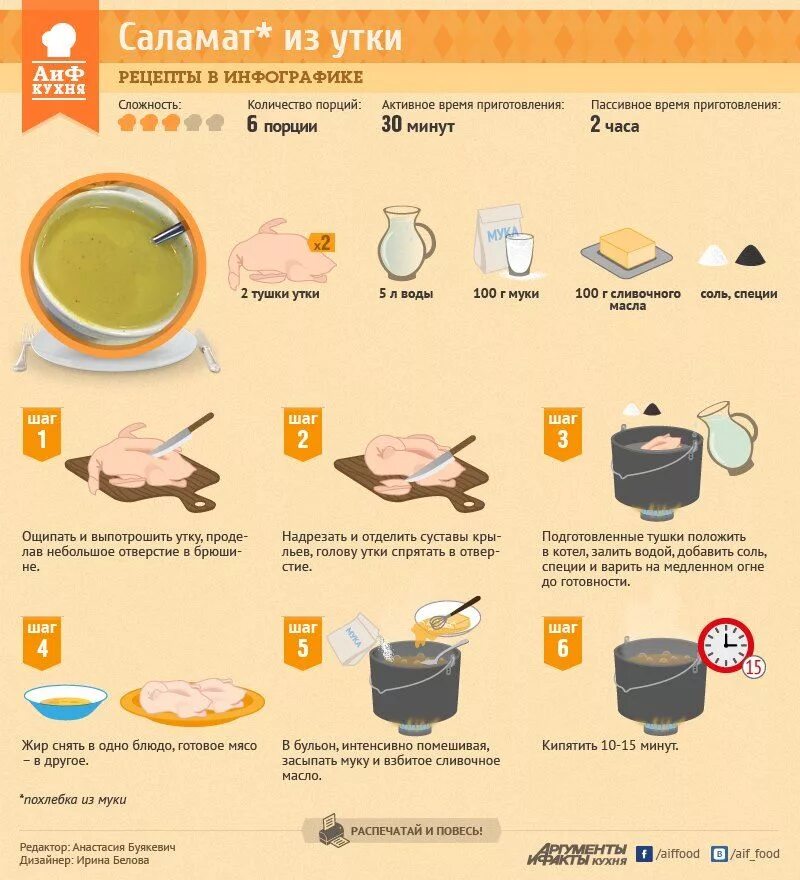 АиФ КУХНЯ

Саламат* из утки

РЕЦЕПТЫ В ИНФОГРАФИКЕ

Сложность:

Количество порций:
6 порции

Активное время приготовления:
30 минут

Пассивное время приготовления:
2 часа

x2
2 тушки утки

5 л воды

МУКА
100 г муки

100 г сливочного масла

соль, специи

шаг 1
Ощипать и выпотрошить утку, проделав небольшое отверстие в брюшине.

шаг 2
Надрезать и отделить суставы крыльев, голову утки спрятать в отверстие.

шаг 3
Подготовленные тушки положить в котел, залить водой, добавить соль, специи и варить на медленном огне до готовности.

шаг 4
Жир снять в одно блюдо, готовое мясо – в другое.

шаг 5
МУКА
В бульон, интенсивно помешивая, засыпать муку и взбитое сливочное масло.

шаг 6
15
Кипятить 10-15 минут.

*похлебка из муки

РАСПЕЧАТАЙ И ПОВЕСЬ!

Редактор: Анастасия Буякевич
Дизайнер: Ирина Белова

АРГУМЕНТЫ И ФАКТЫ КУХНЯ
/aiffood
/aif_food